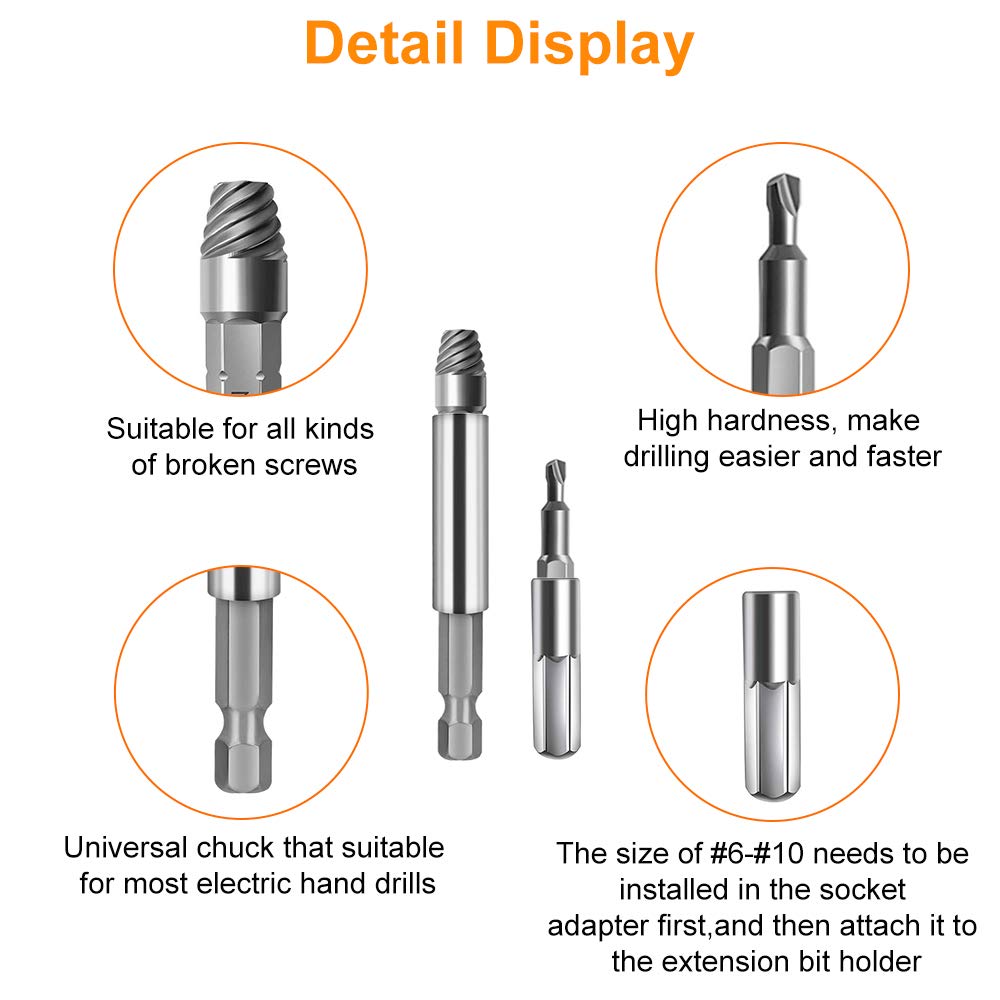 Detail Display

Suitable for all kinds of broken screws

High hardness, make drilling easier and faster

Universal chuck that suitable for most electric hand drills

The size of #6-#10 needs to be installed in the socket adapter first,and then attach it to the extension bit holder