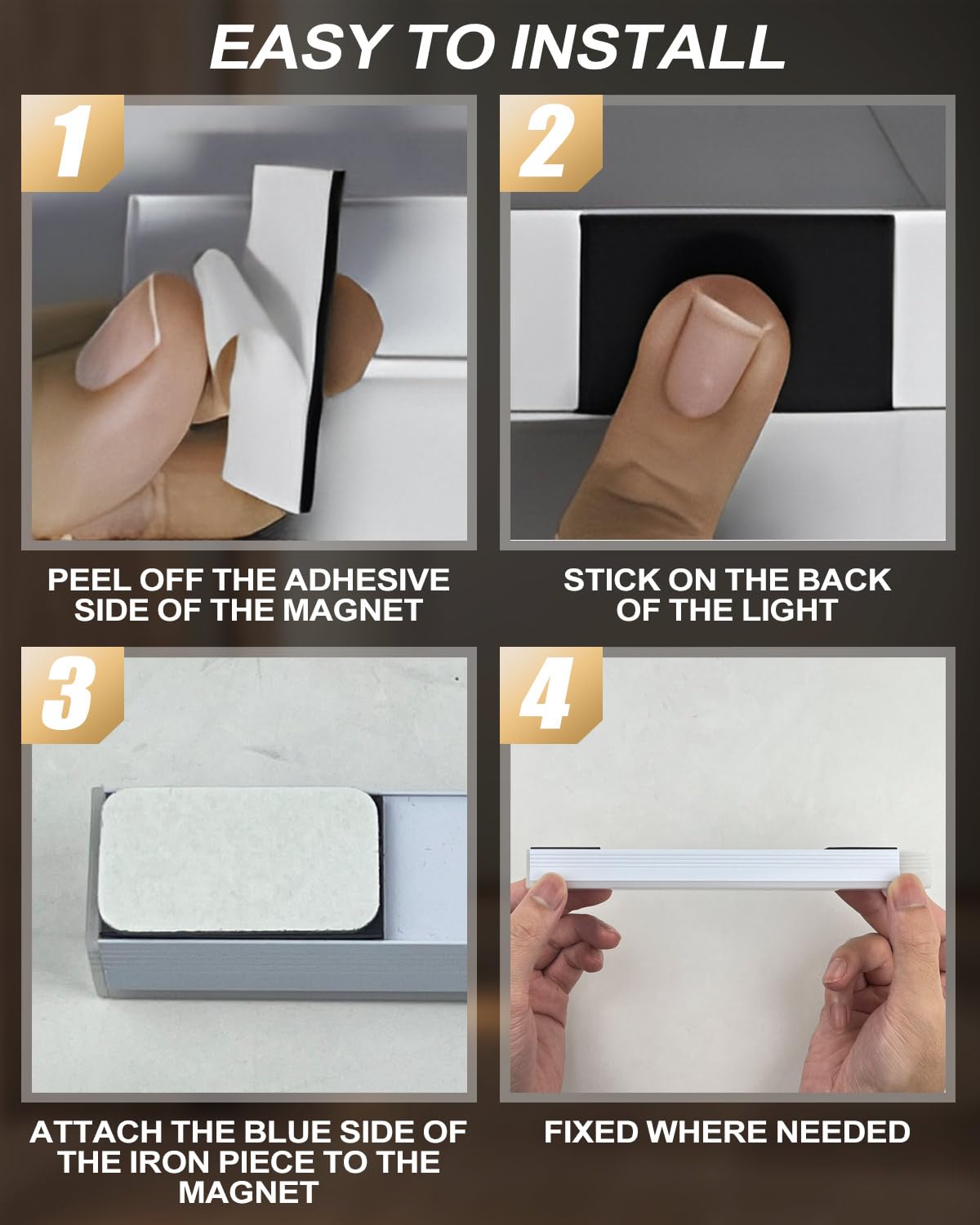 EASY TO INSTALL

1

PEEL OFF THE ADHESIVE SIDE OF THE MAGNET

2

STICK ON THE BACK OF THE LIGHT

3

ATTACH THE BLUE SIDE OF THE IRON PIECE TO THE MAGNET

4

FIXED WHERE NEEDED