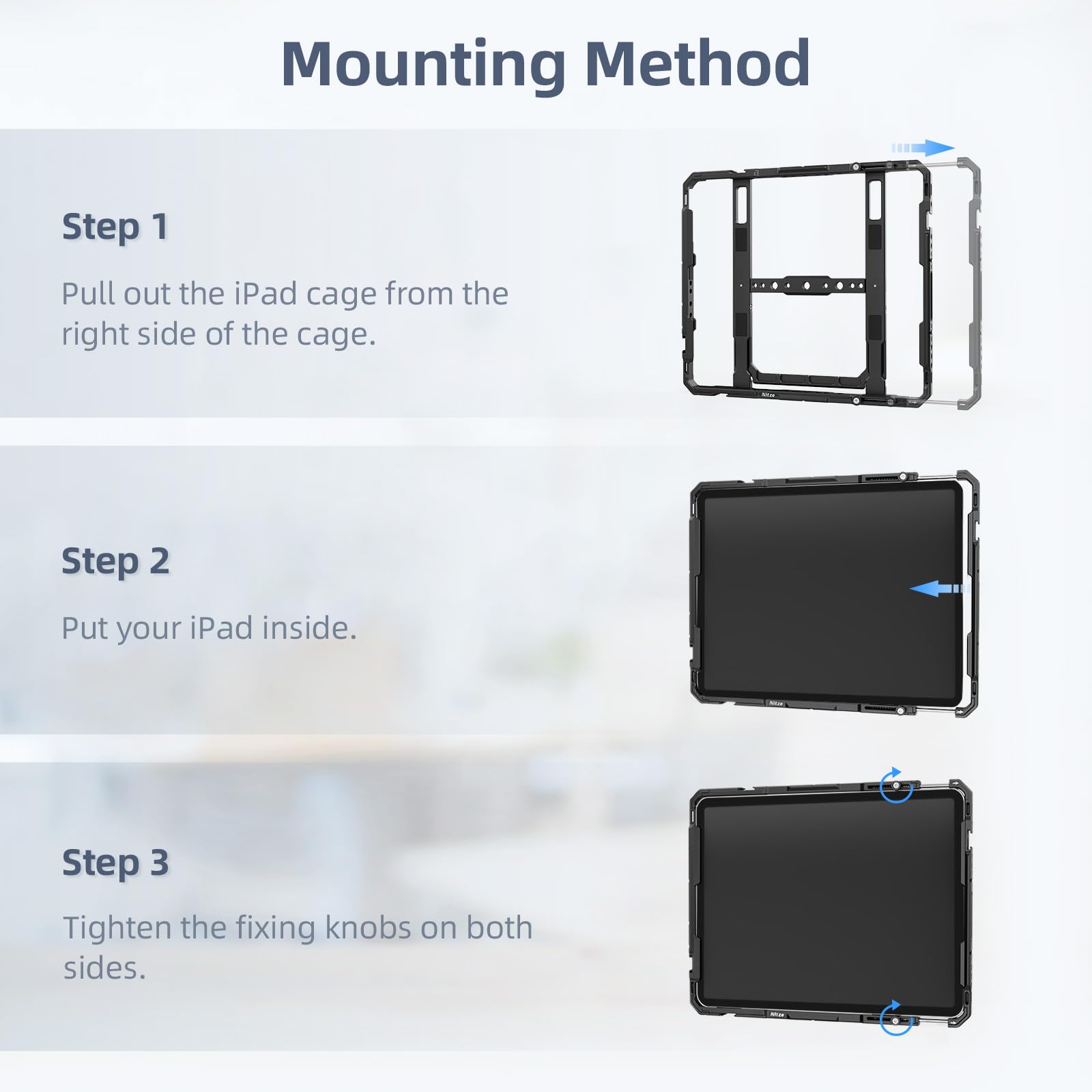 Mounting Method

Step 1

Pull out the iPad cage from the right side of the cage.

Nitze

Step 2

Put your iPad inside.

Nitze

Step 3

Tighten the fixing knobs on both sides.

Nitze