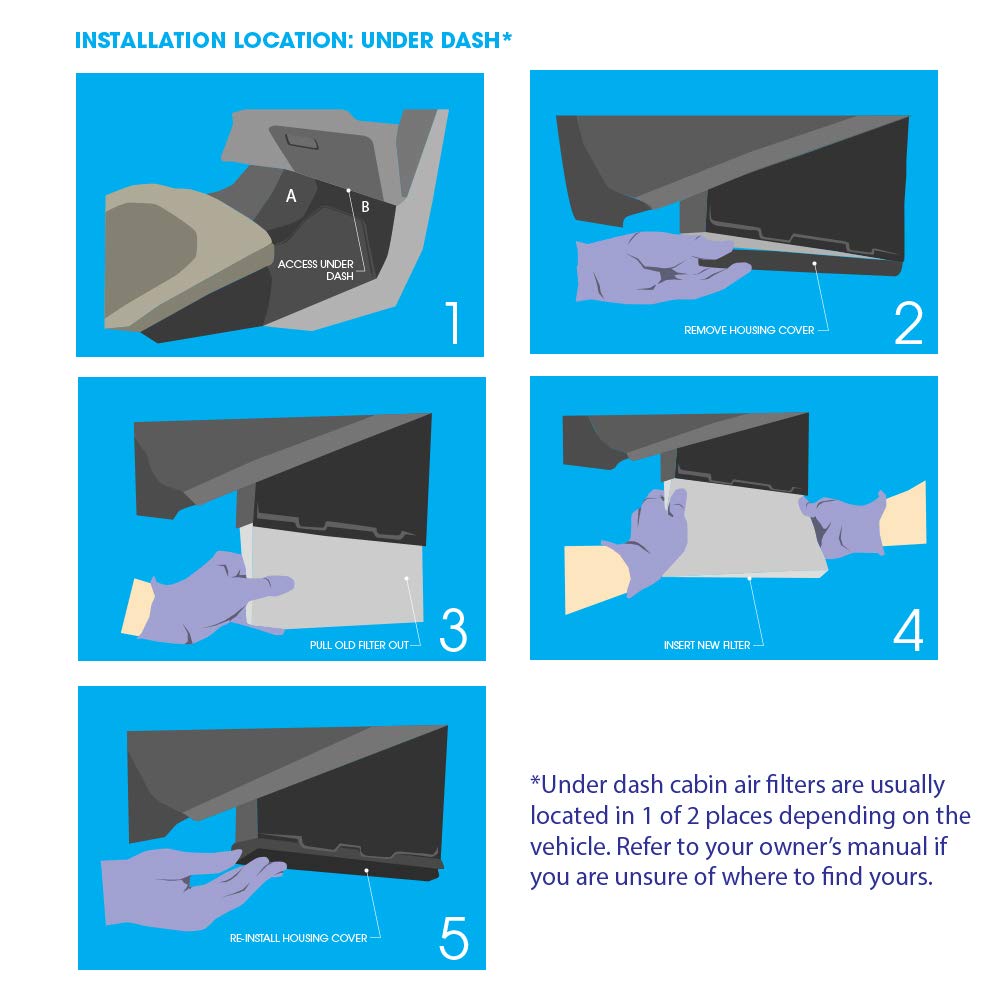 INSTALLATION LOCATION: UNDER DASH*

A

B

ACCESS UNDER DASH

1

REMOVE HOUSING COVER

2

PULL OLD FILTER OUT

3

INSERT NEW FILTER

4

RE-INSTALL HOUSING COVER

5

*Under dash cabin air filters are usually located in 1 of 2 places depending on the vehicle. Refer to your owner's manual if you are unsure of where to find yours.