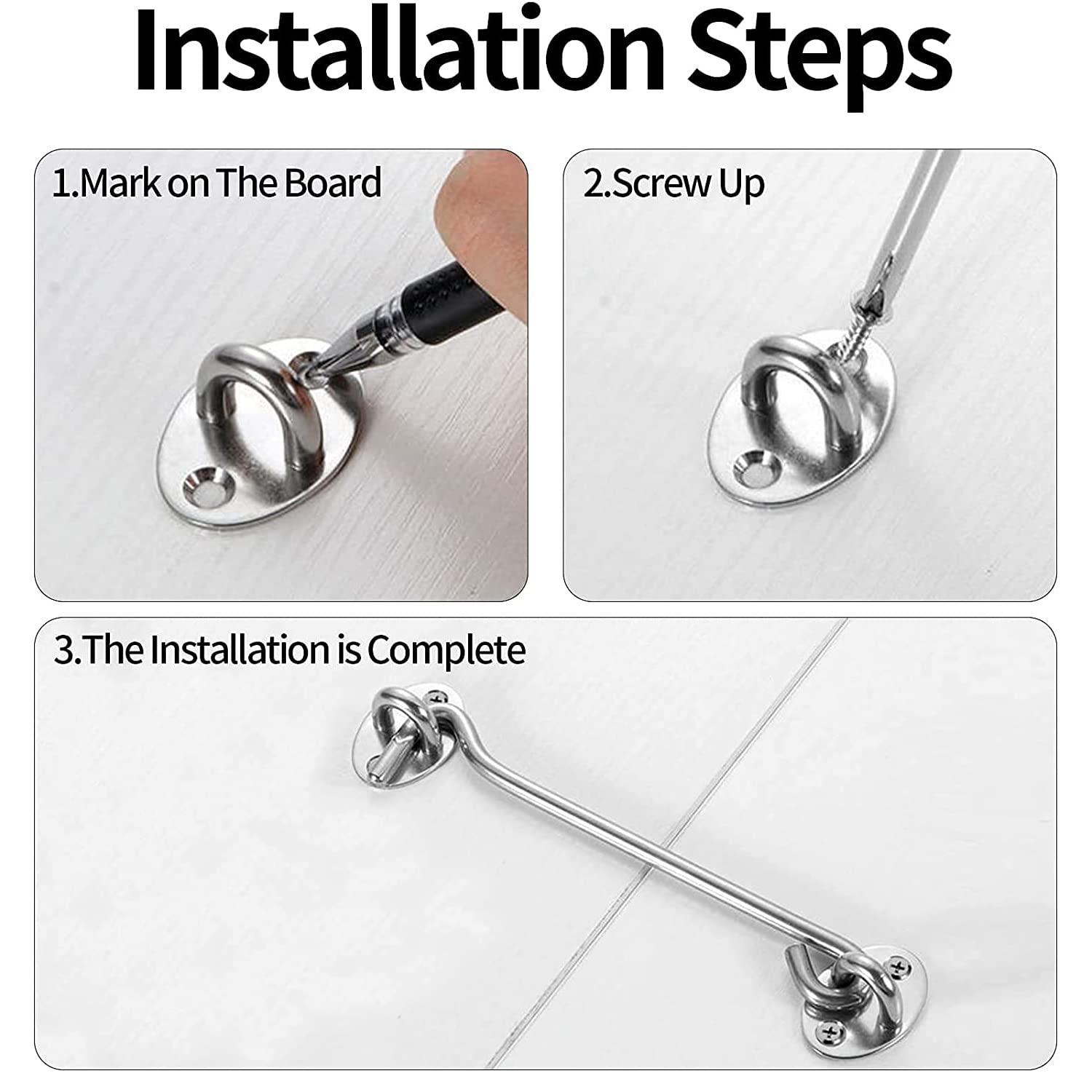 Installation Steps

1.Mark on The Board

2.Screw Up

3.The Installation is Complete