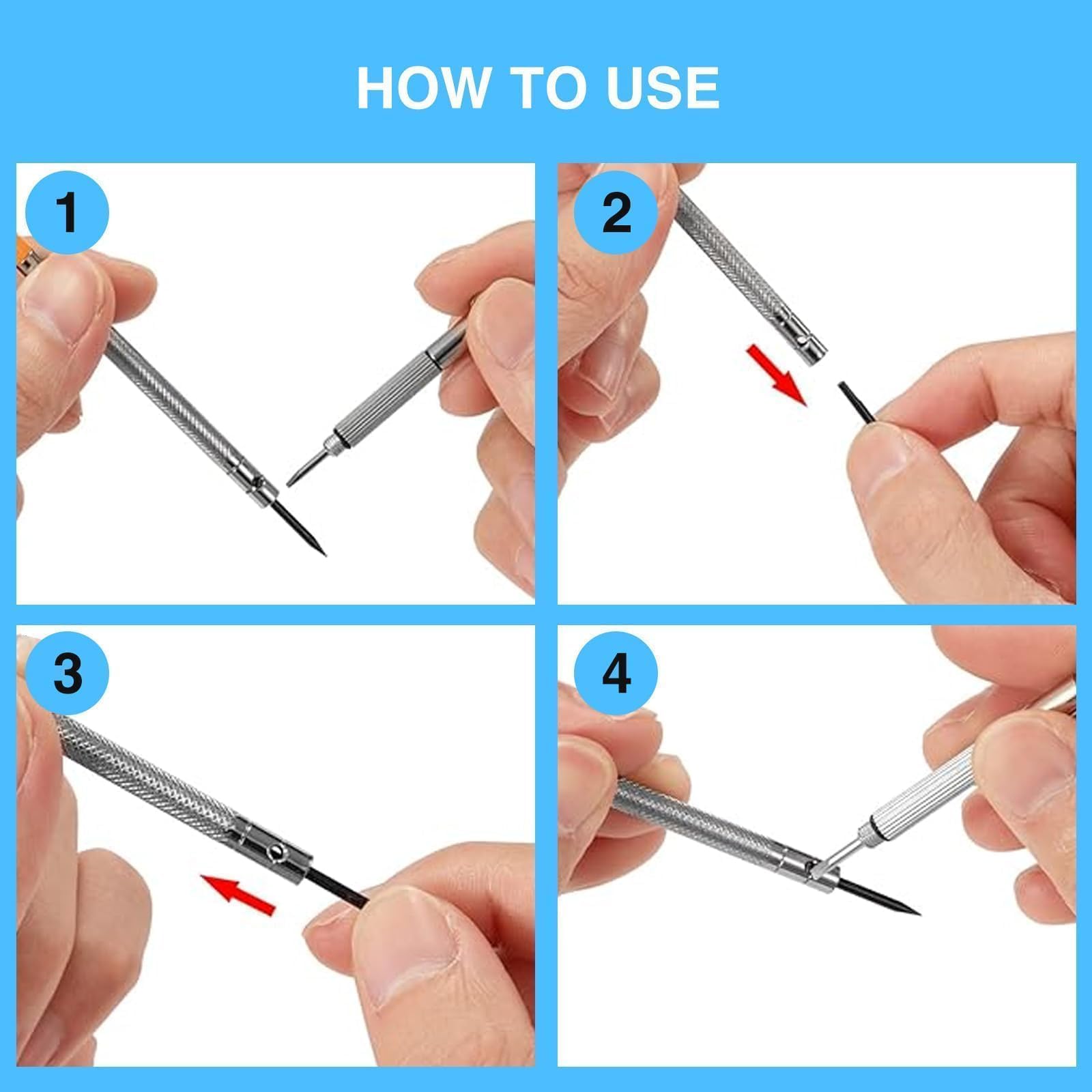 HOW TO USE

1

2

3

4