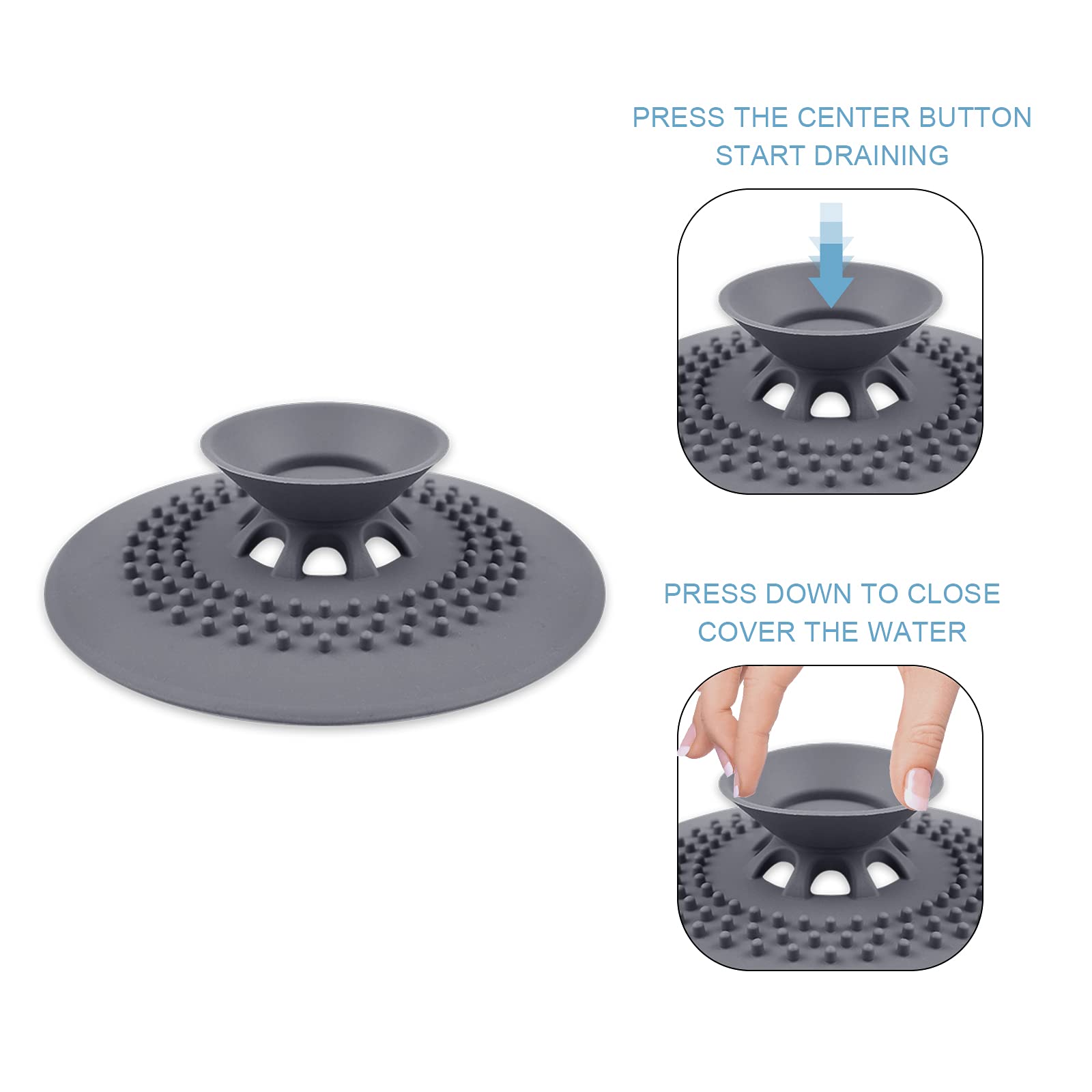 PRESS THE CENTER BUTTON
START DRAINING

PRESS DOWN TO CLOSE
COVER THE WATER