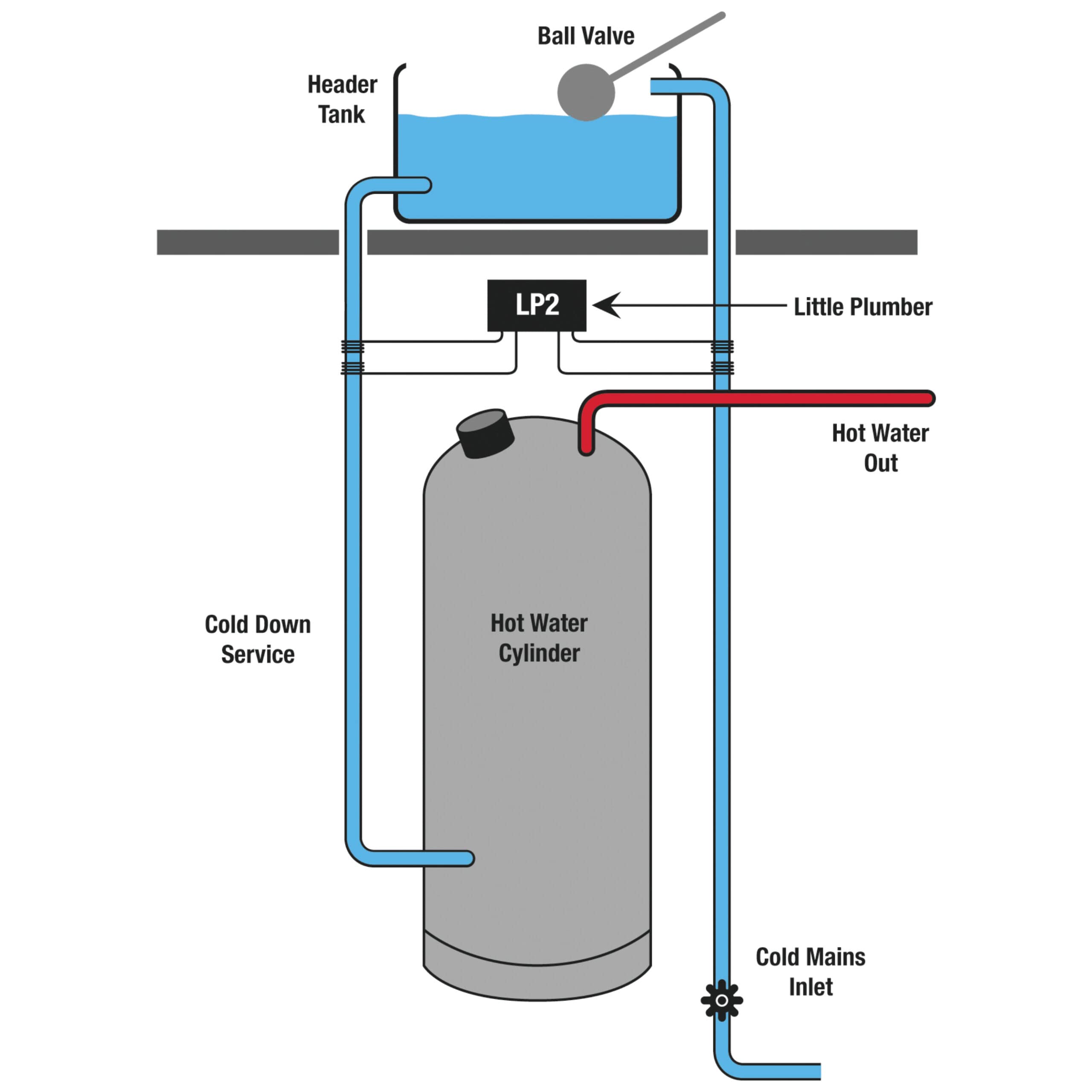 Ball Valve

Header Tank

LP2

Little Plumber

Hot Water Out

Cold Down Service

Hot Water Cylinder

Cold Mains Inlet