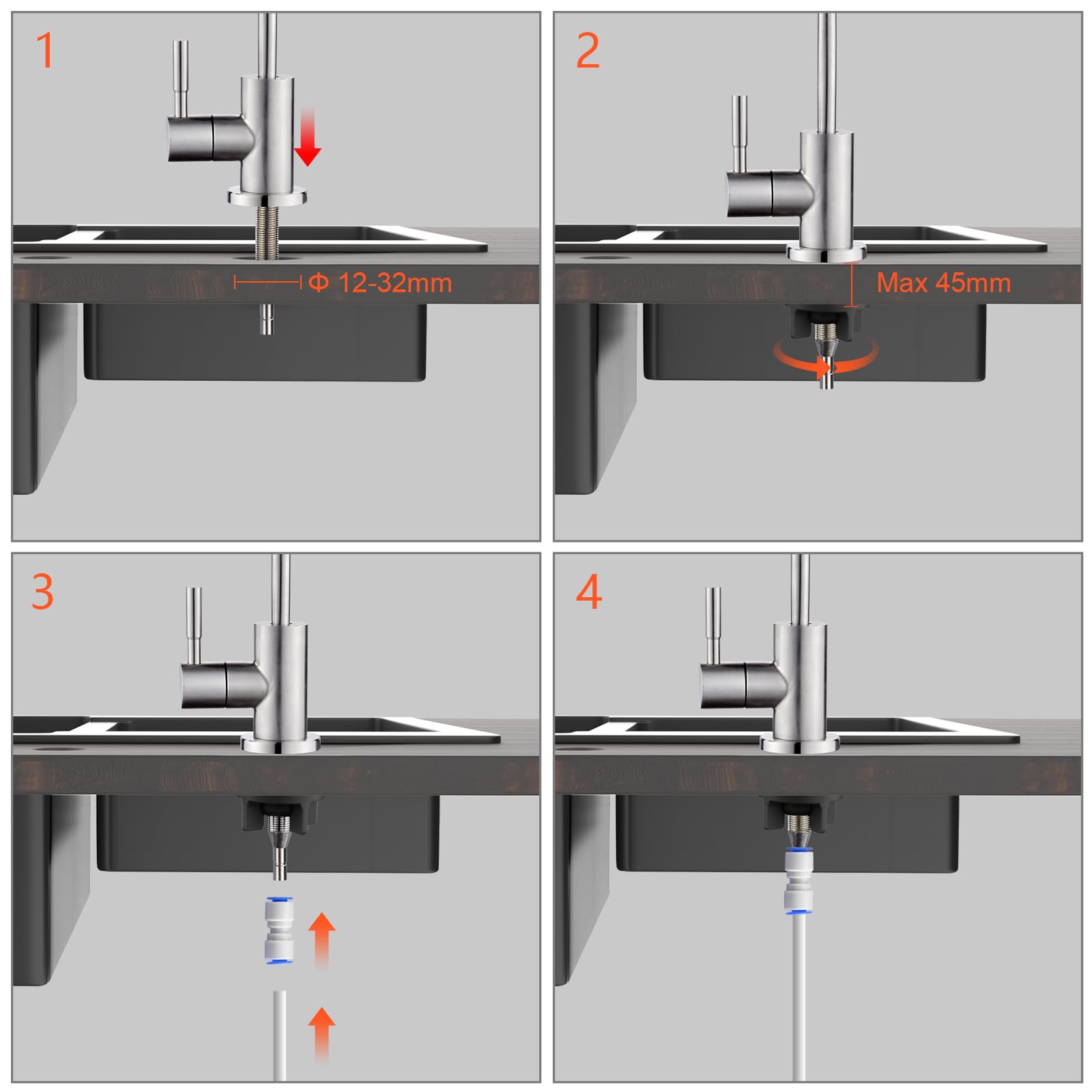 1

Φ 12-32mm

2

Max 45mm

3

4