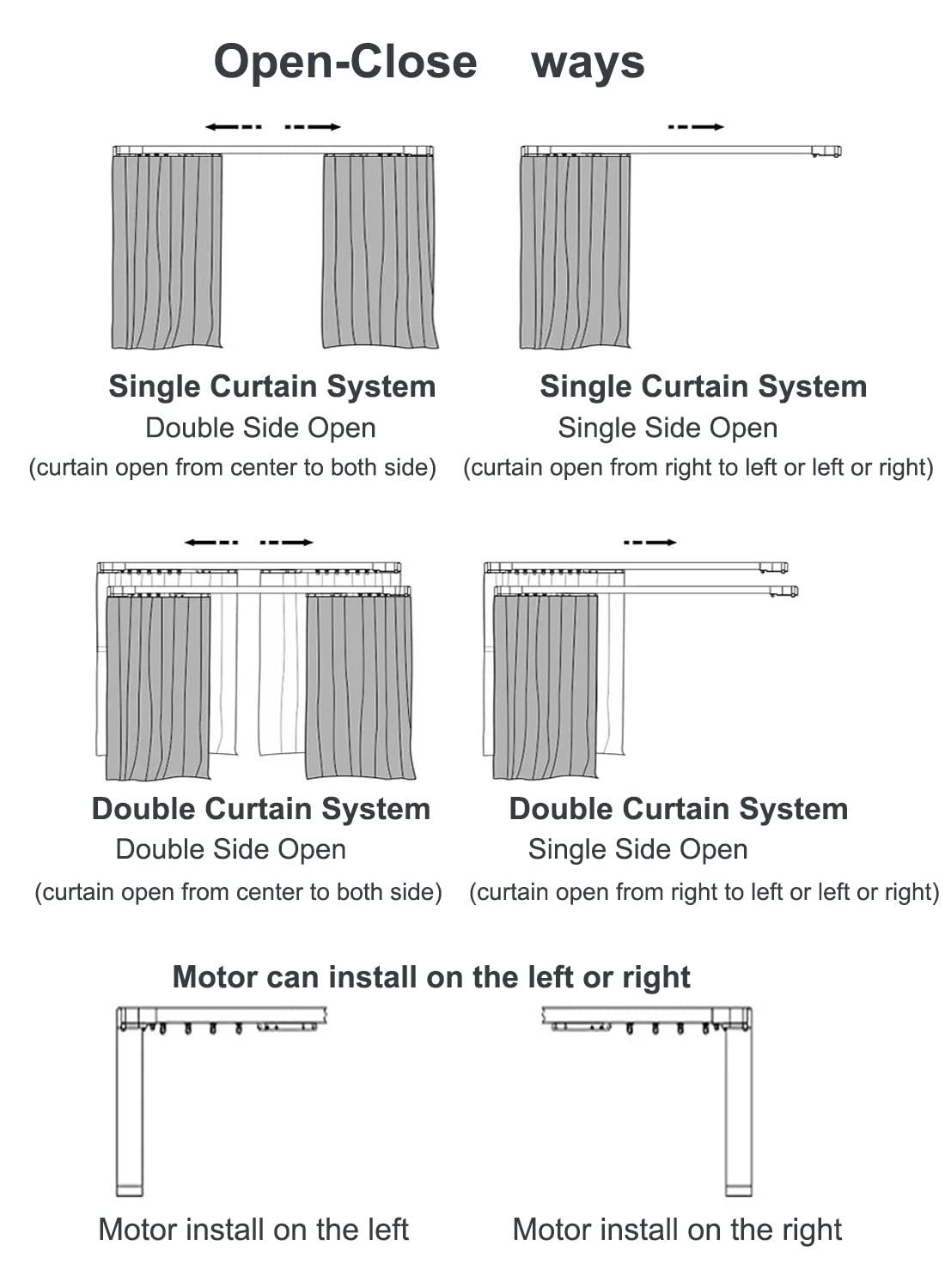 Open-Close ways

Single Curtain System
Double Side Open
(curtain open from center to both side)

Single Curtain System
Single Side Open
(curtain open from right to left or left or right)

Double Curtain System
Double Side Open
(curtain open from center to both side)

Double Curtain System
Single Side Open
(curtain open from right to left or left or right)

Motor can install on the left or right

Motor install on the left

Motor install on the right