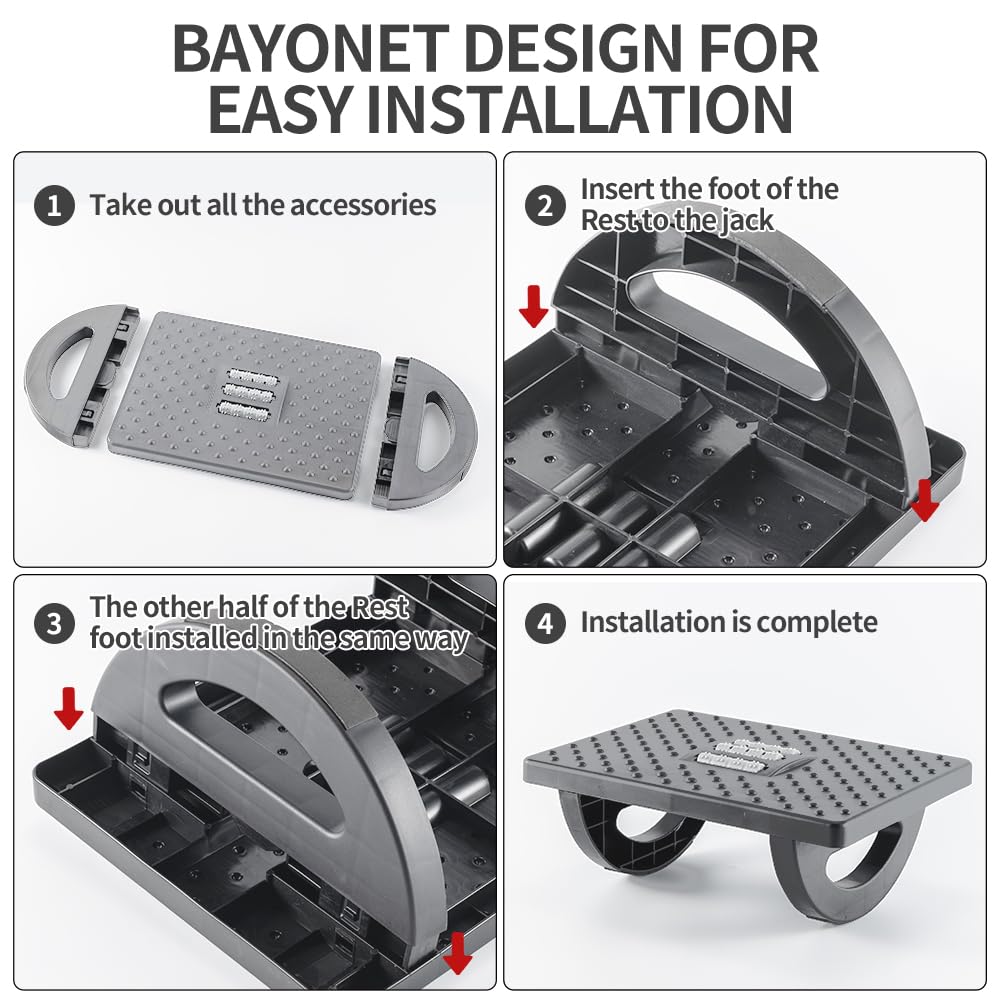 BAYONET DESIGN FOR EASY INSTALLATION

1 Take out all the accessories

2 Insert the foot of the Rest to the jack

3 The other half of the Rest foot installed in the same way

4 Installation is complete