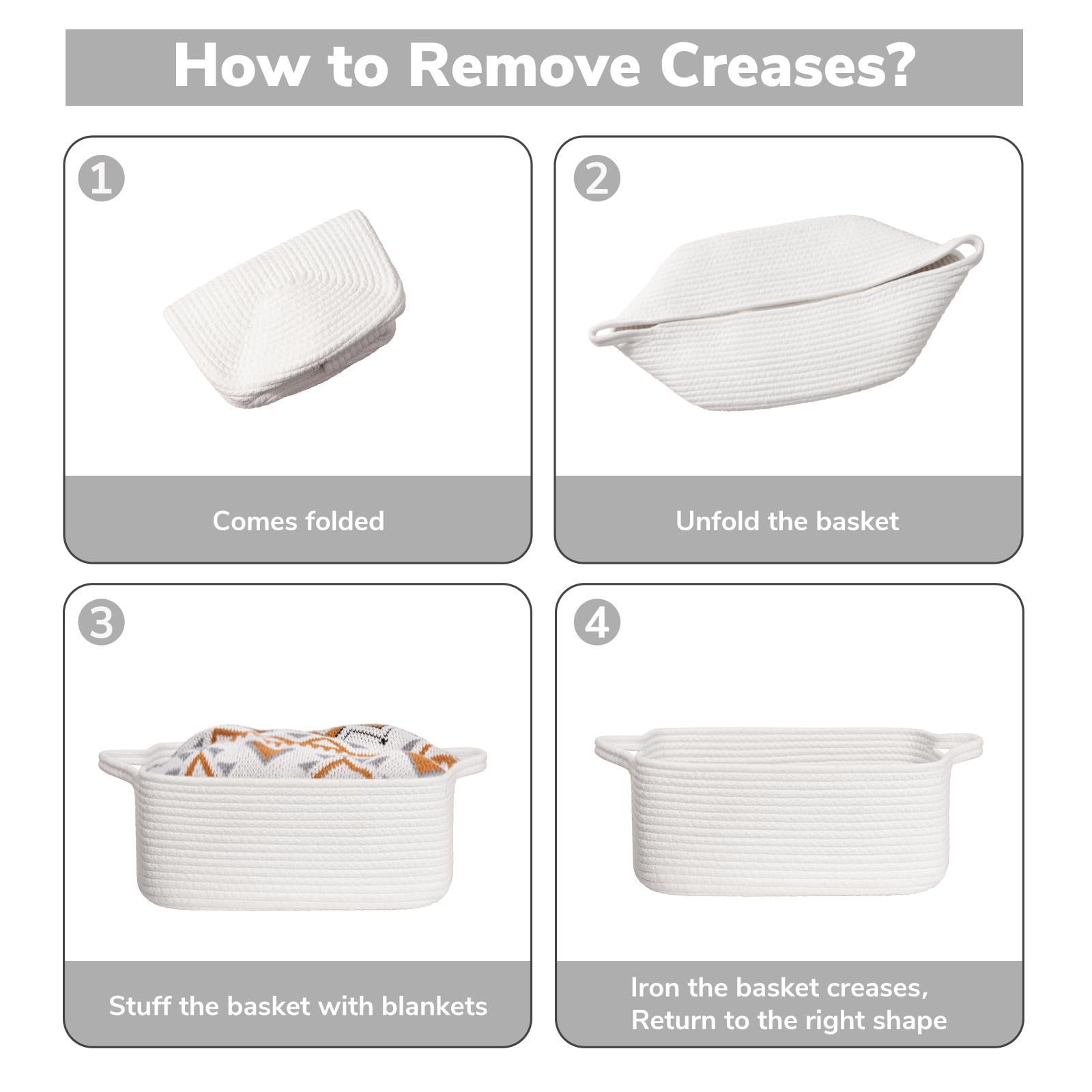 How to Remove Creases?

1

Comes folded

2

Unfold the basket

3

Stuff the basket with blankets

4

Iron the basket creases, Return to the right shape