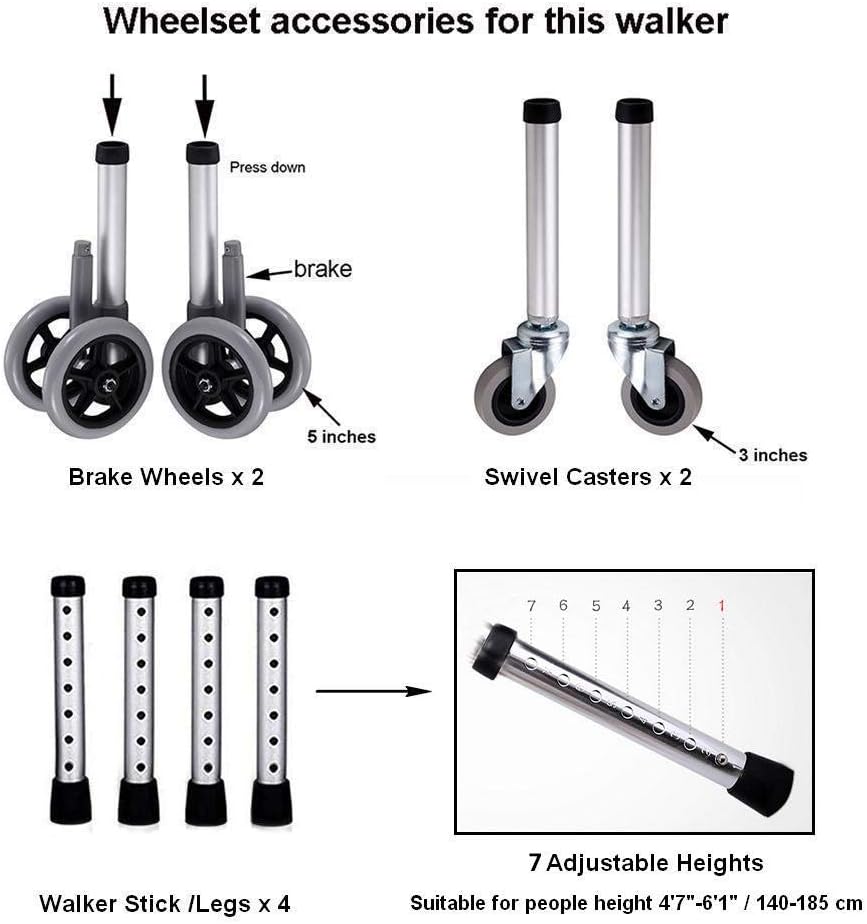 Wheelset accessories for this walker

Press down

brake

5 inches

Brake Wheels x 2

3 inches

Swivel Casters x 2

7 6 5 4 3 2 1

Walker Stick /Legs x 4

7 Adjustable Heights

Suitable for people height 4'7"-6'1" / 140-185 cm