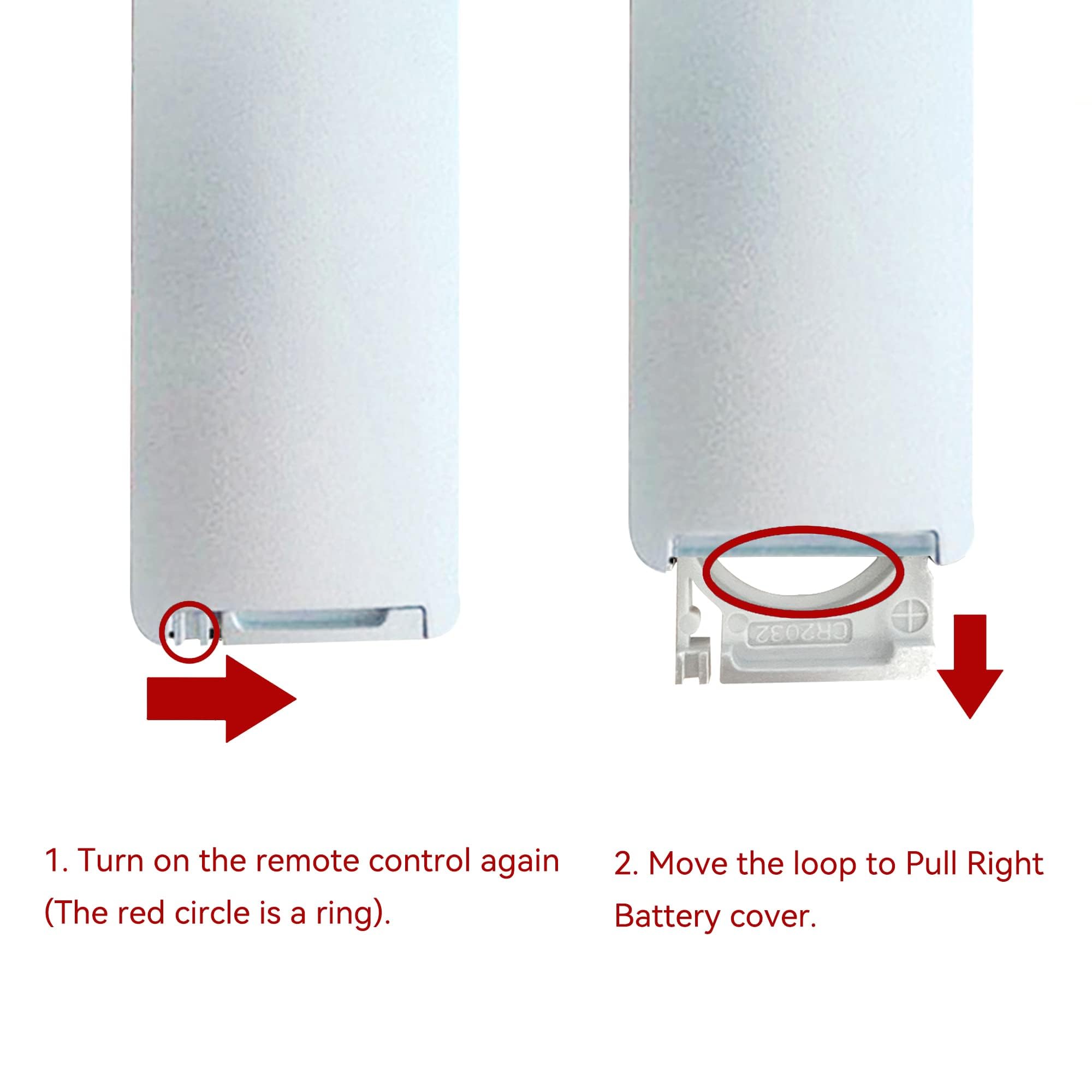 CR2032

1. Turn on the remote control again (The red circle is a ring).

2. Move the loop to Pull Right Battery cover.