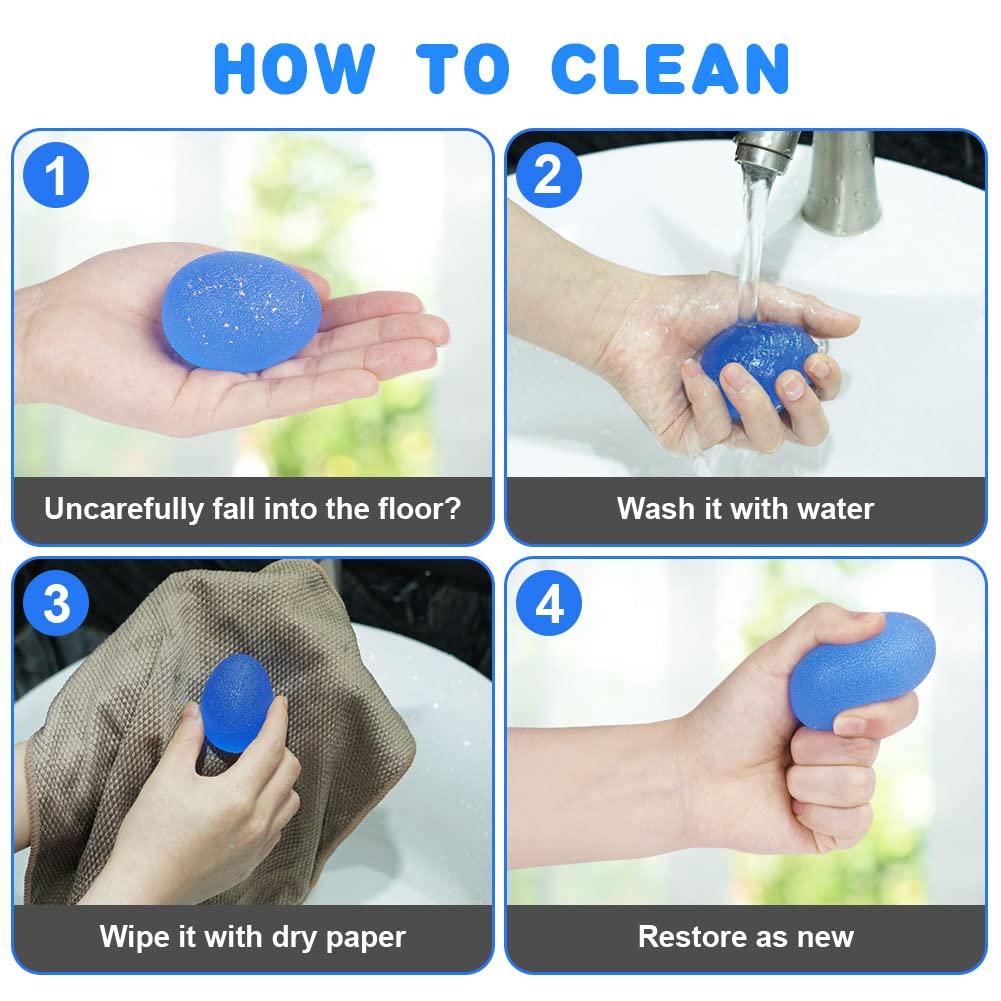 HOW TO CLEAN

1

Uncarefully fall into the floor?

2

Wash it with water

3

Wipe it with dry paper

4

Restore as new