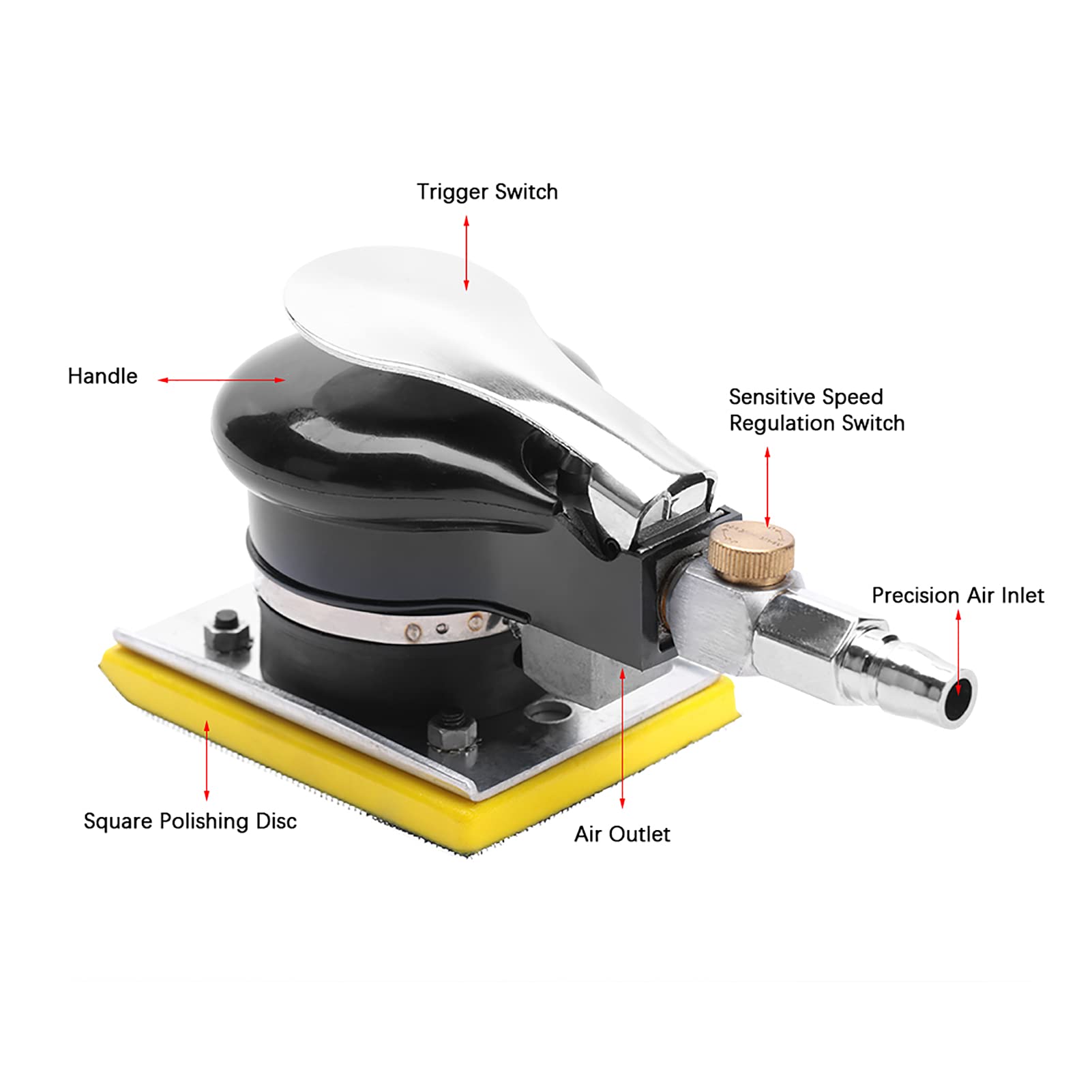 Trigger Switch

Handle

Sensitive Speed Regulation Switch

Precision Air Inlet

Square Polishing Disc

Air Outlet