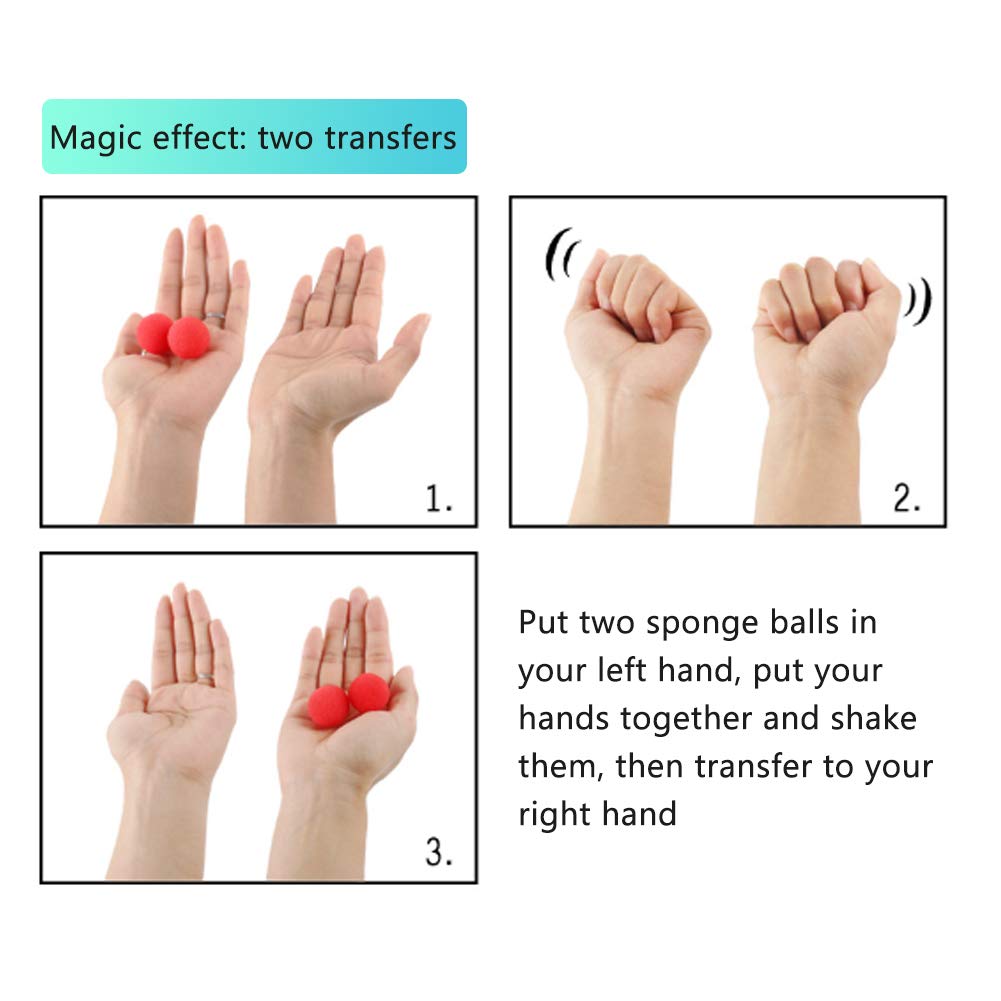 Magic effect: two transfers

1.

2.

3.

Put two sponge balls in your left hand, put your hands together and shake them, then transfer to your right hand