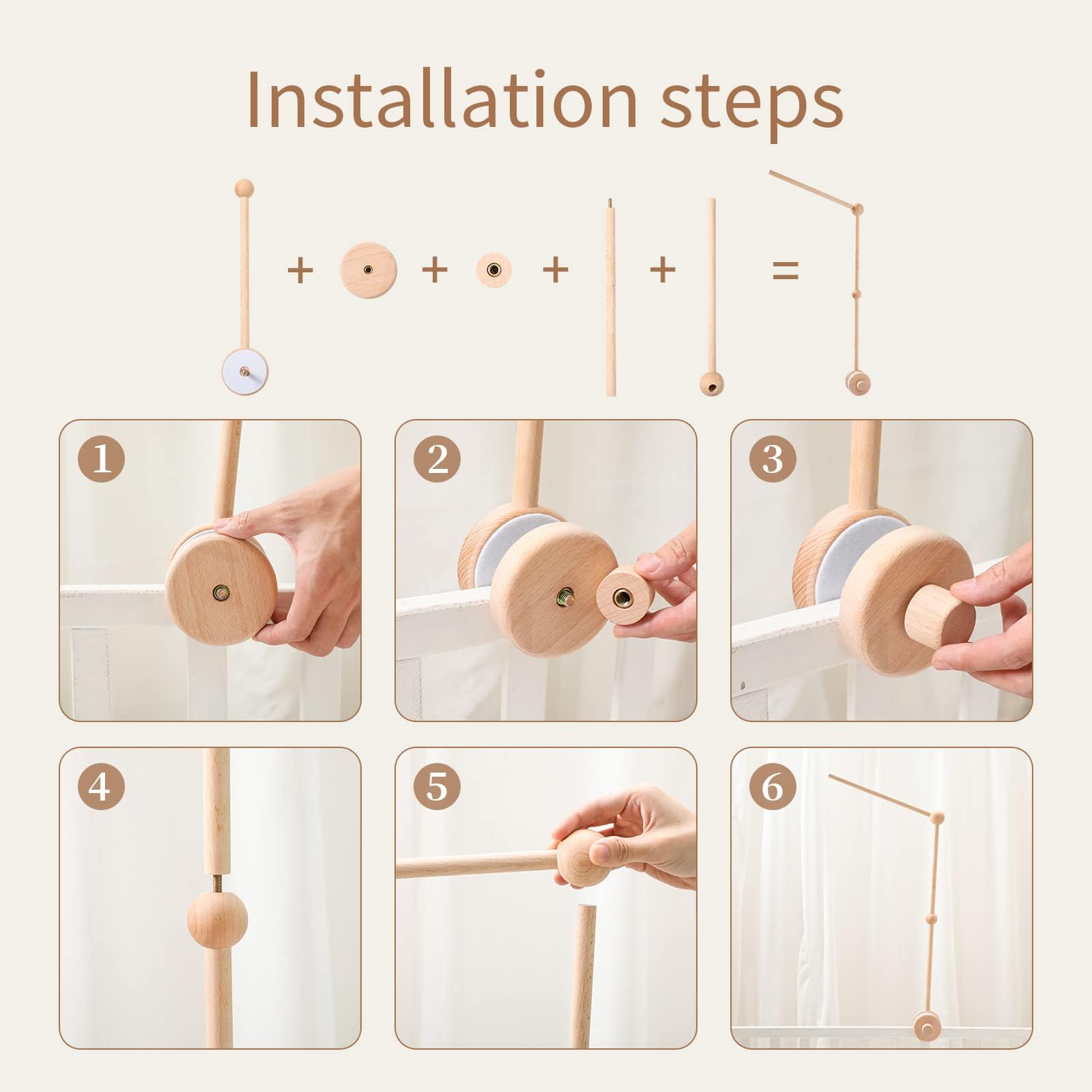 Installation steps

+ + + + =

1

2

3

4

5

6