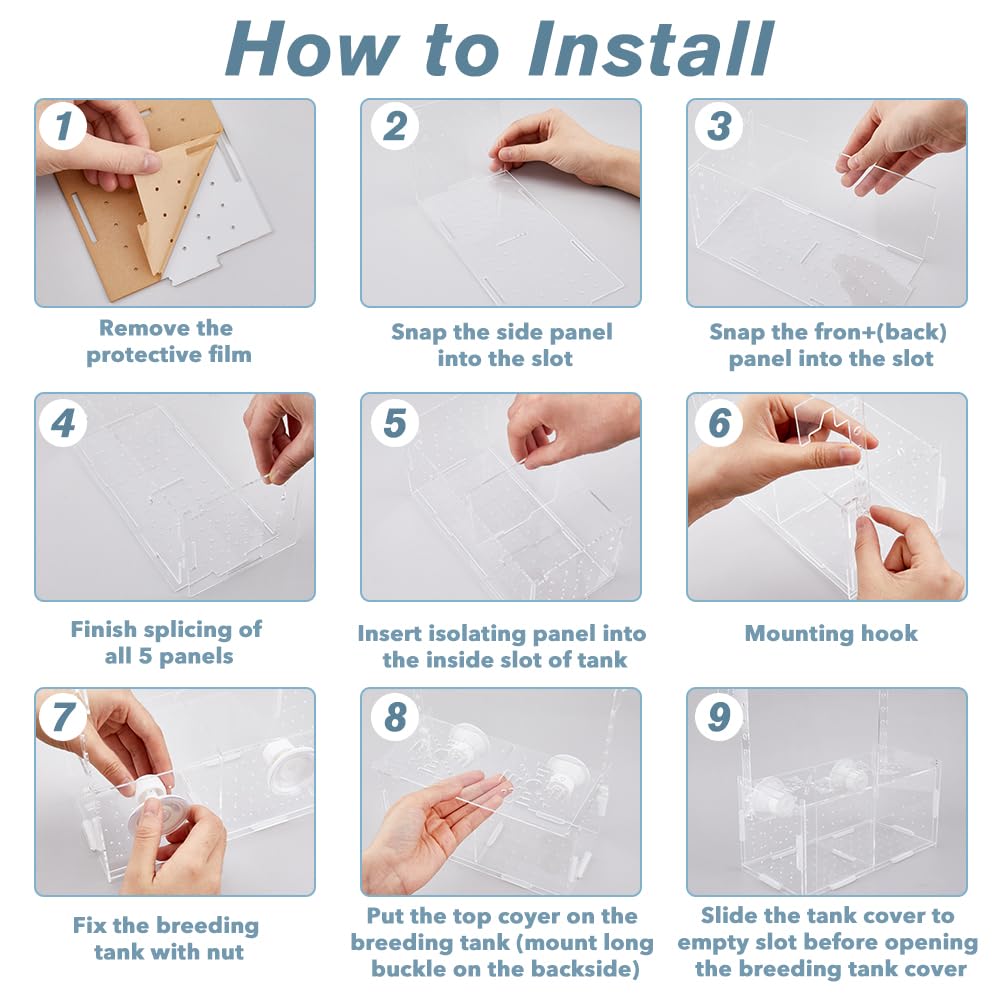 How to Install

1

Remove the protective film

2

Snap the side panel into the slot

3

Snap the fron+(back) panel into the slot

4

Finish splicing of all 5 panels

5

Insert isolating panel into the inside slot of tank

6

Mounting hook

7

Fix the breeding tank with nut

8

Put the top coyer on the breeding tank (mount long buckle on the backside)

9

Slide the tank cover to empty slot before opening the breeding tank cover