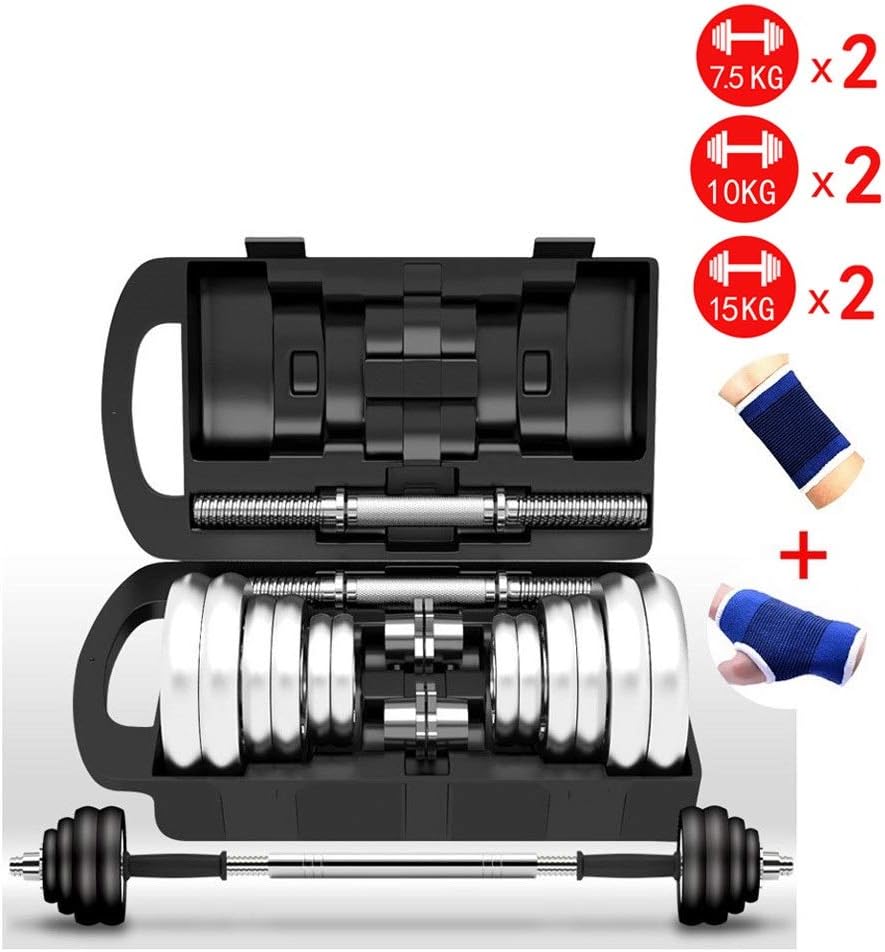 7.5 KG x 2
10KG x 2
15KG x 2
+