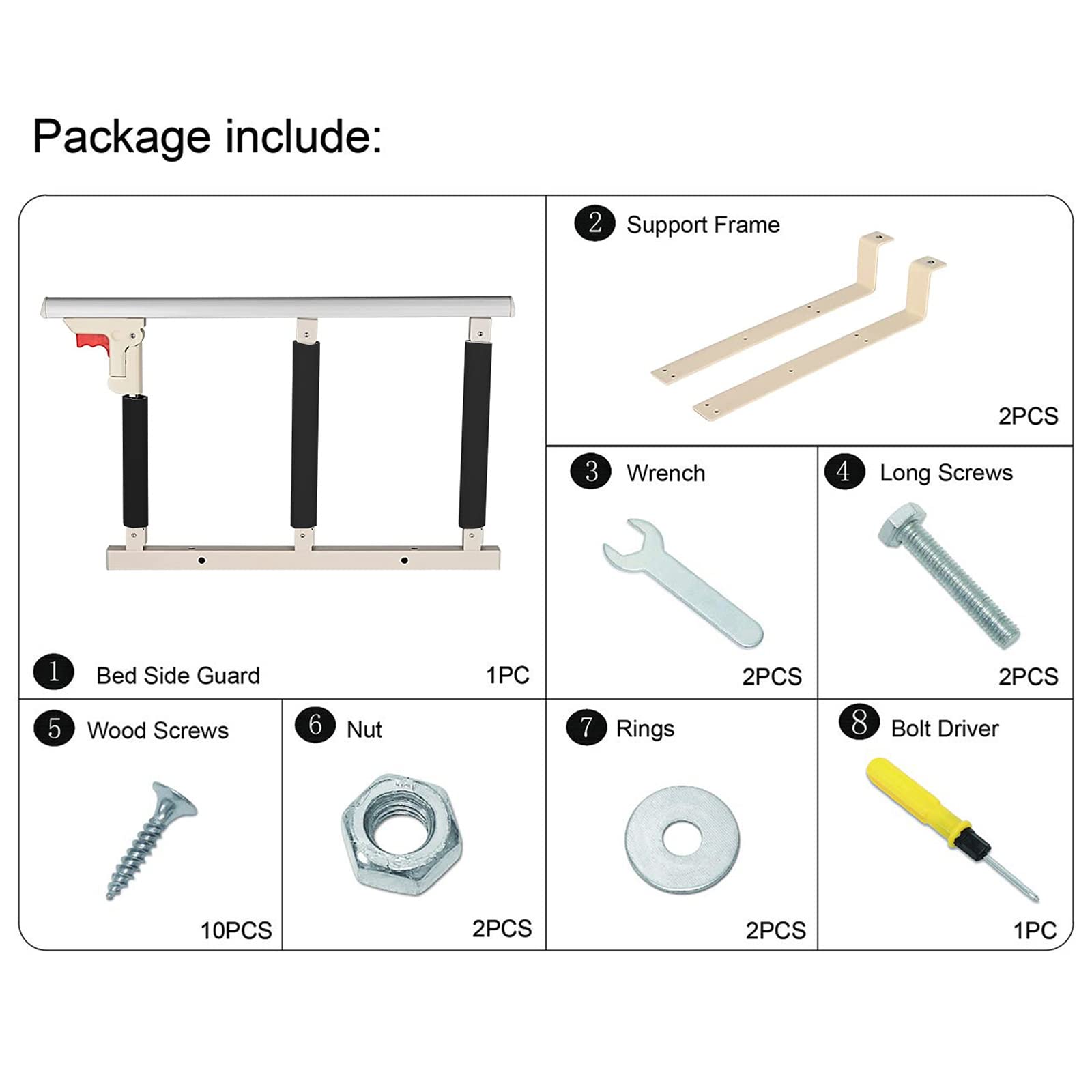 Package include:

1 Bed Side Guard 1PC

2 Support Frame 2PCS

3 Wrench 2PCS

4 Long Screws 2PCS

5 Wood Screws 10PCS

6 Nut 2PCS

7 Rings 2PCS

8 Bolt Driver 1PC