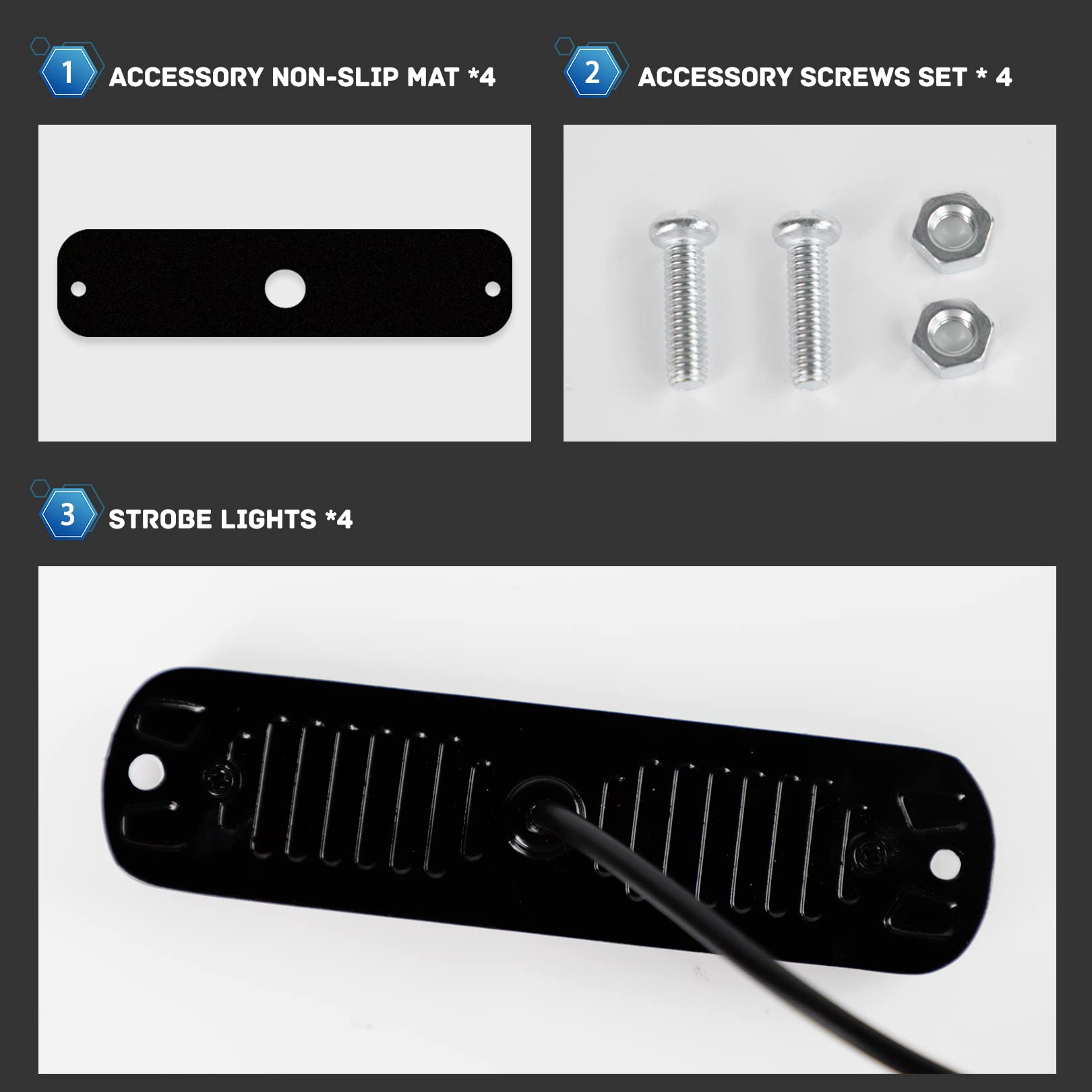 1 ACCESSORY NON-SLIP MAT *4

2 ACCESSORY SCREWS SET * 4

3 STROBE LIGHTS *4