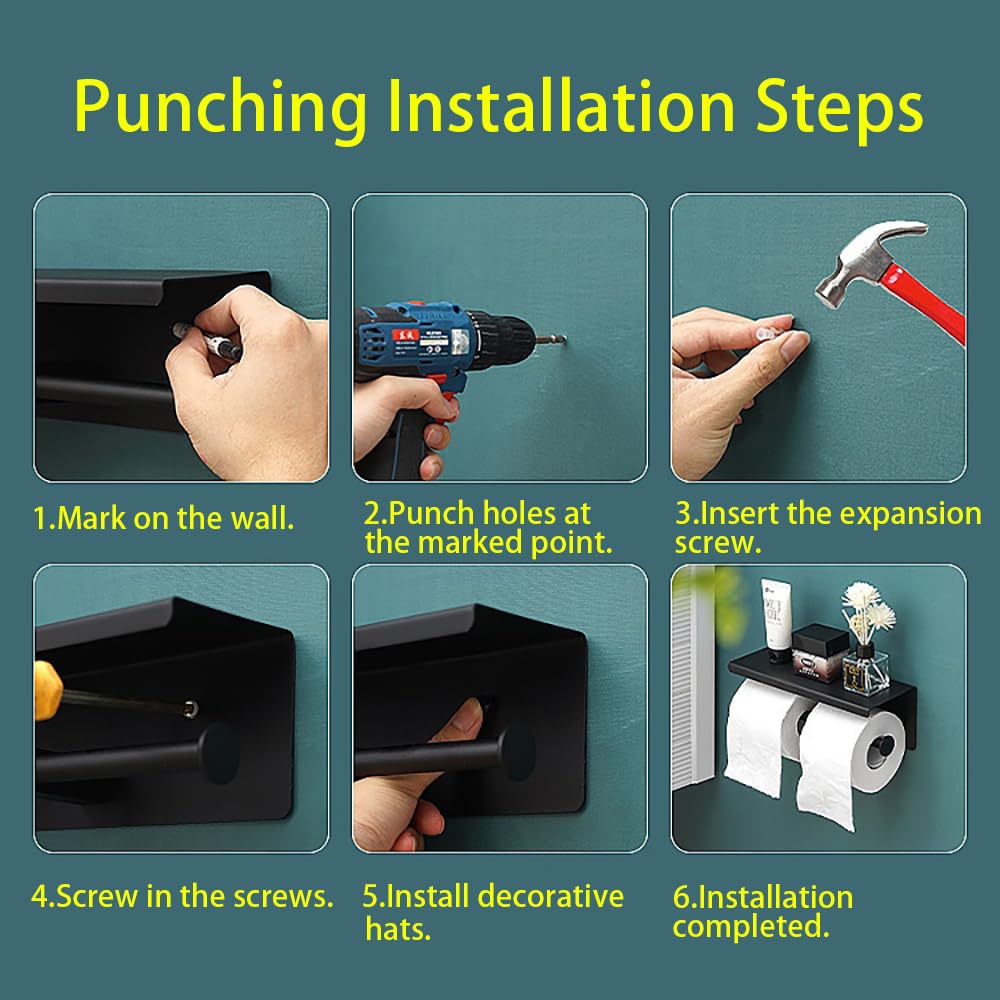 Punching Installation Steps

1.Mark on the wall.

2.Punch holes at the marked point.

3.Insert the expansion screw.

4.Screw in the screws.

5.Install decorative hats.

6.Installation completed.