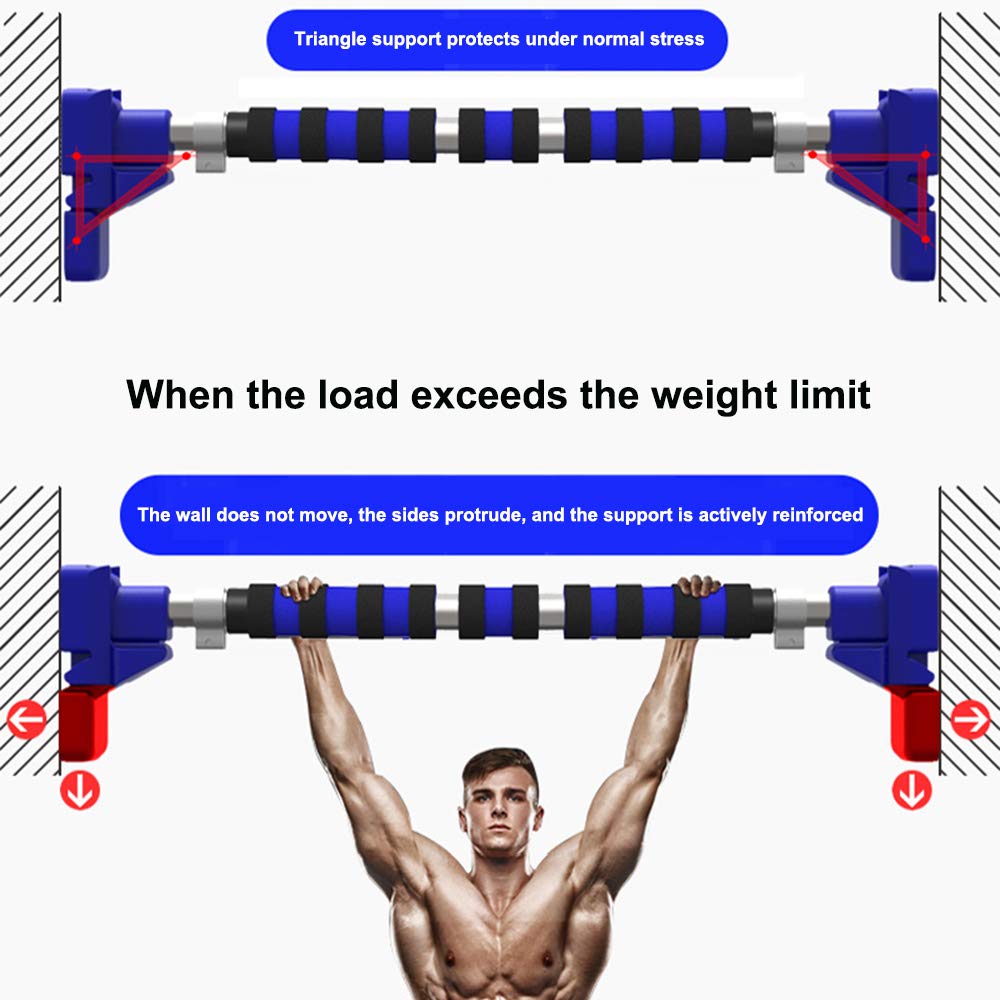 Triangle support protects under normal stress

When the load exceeds the weight limit

The wall does not move, the sides protrude, and the support is actively reinforced