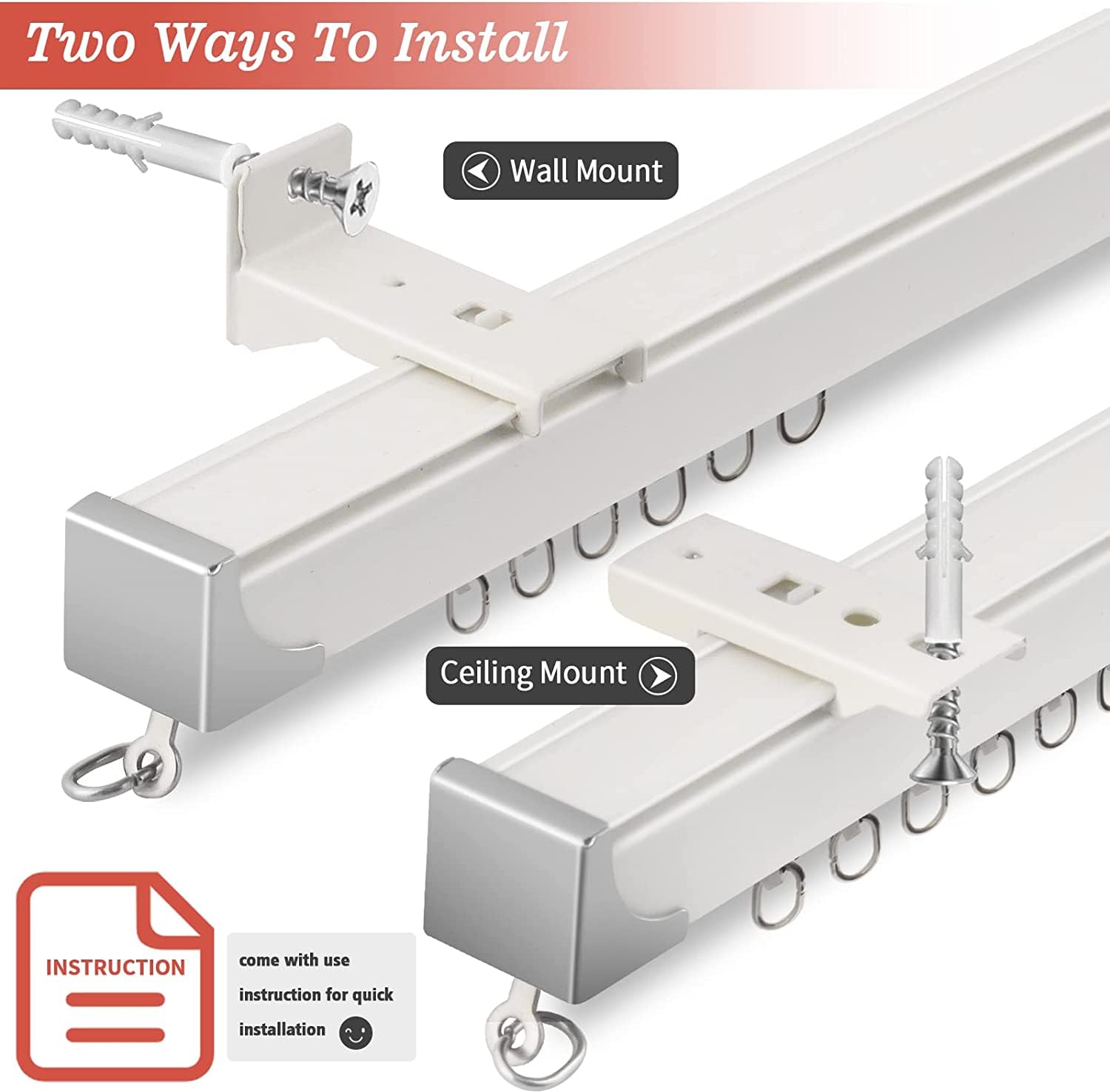 Two Ways To Install

Wall Mount

Ceiling Mount

INSTRUCTION

come with use instruction for quick installation