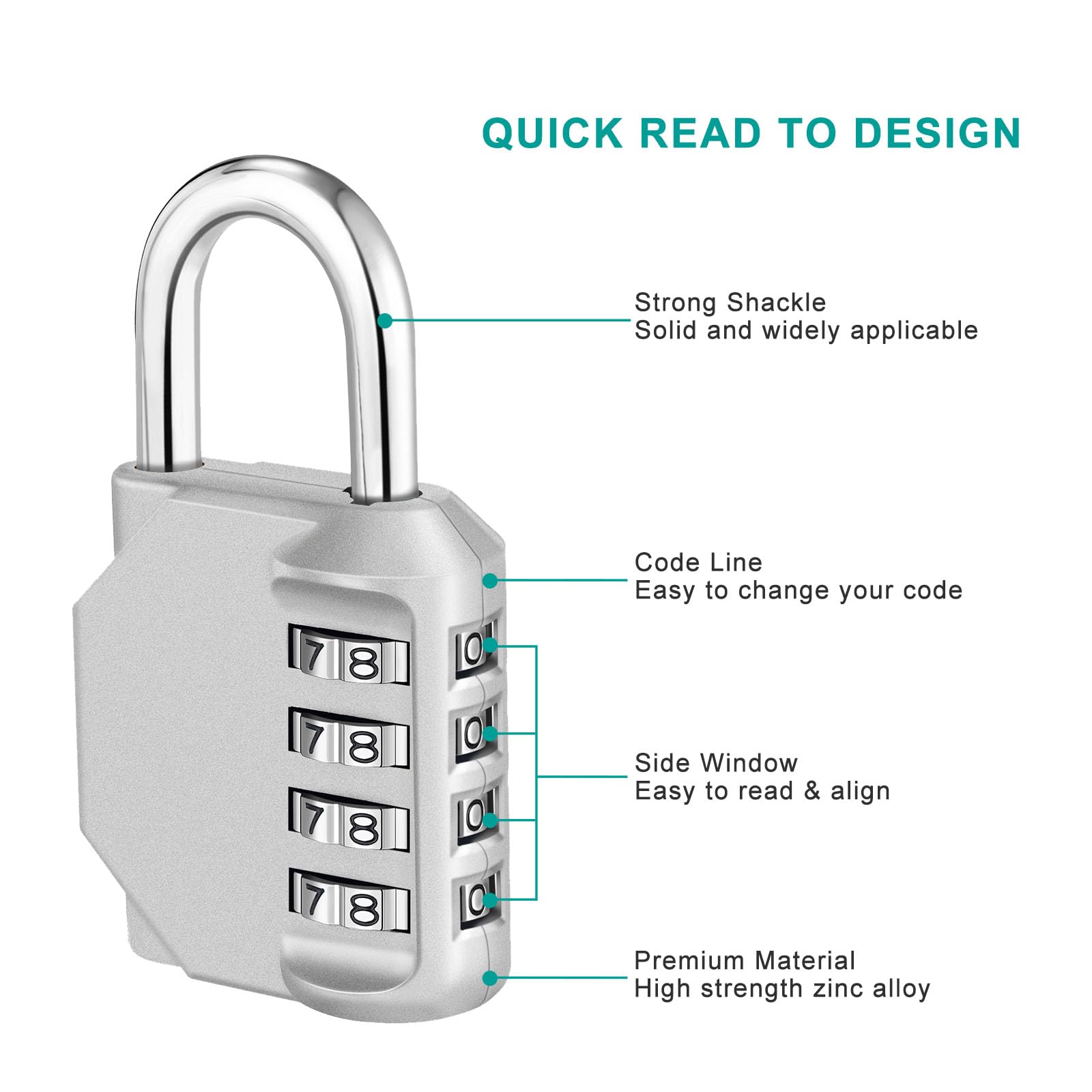 QUICK READ TO DESIGN

Strong Shackle
Solid and widely applicable

Code Line
Easy to change your code

7 8 0
7 8 0
7 8 0
7 8 0

Side Window
Easy to read & align

Premium Material
High strength zinc alloy