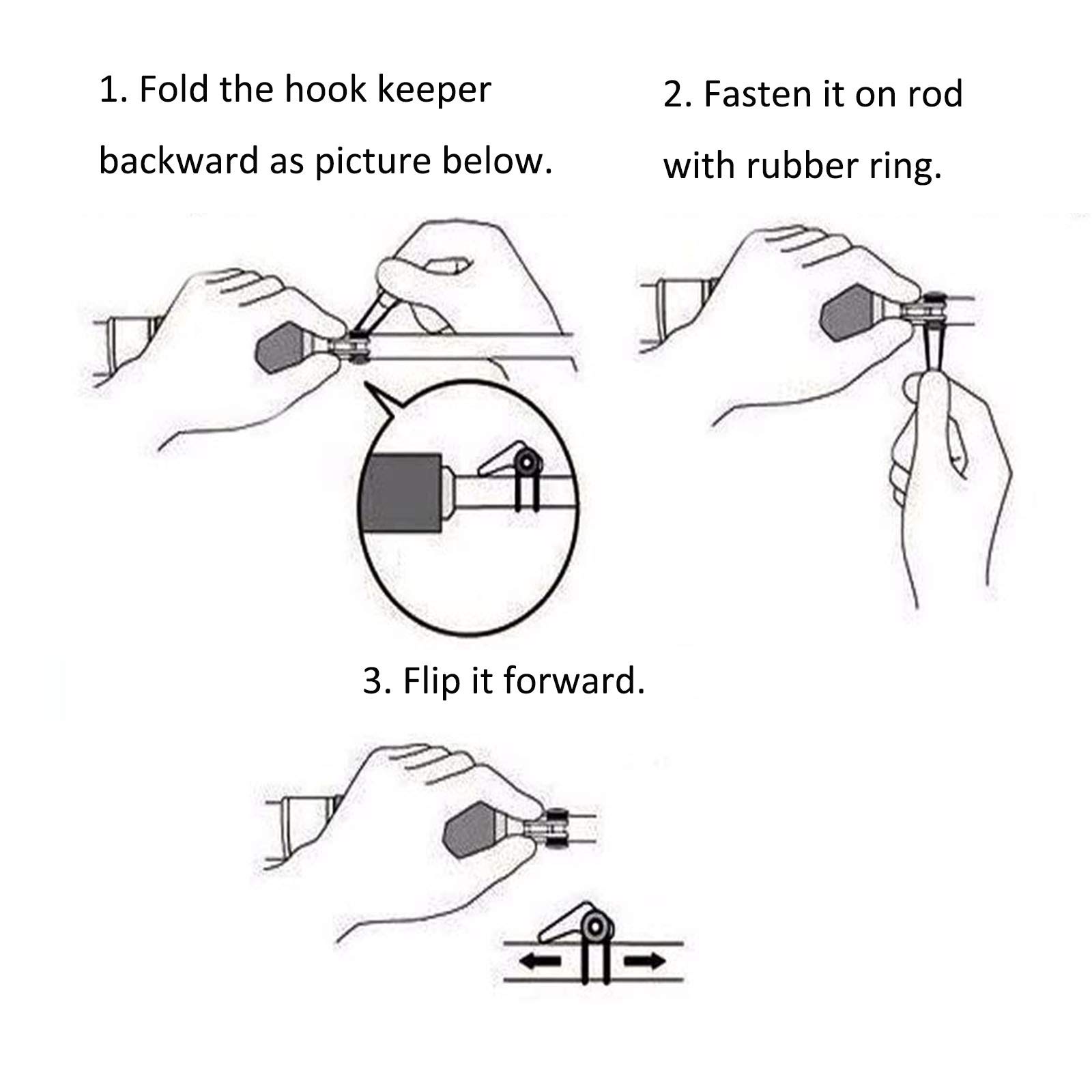 1. Fold the hook keeper backward as picture below.

2. Fasten it on rod with rubber ring.

3. Flip it forward.