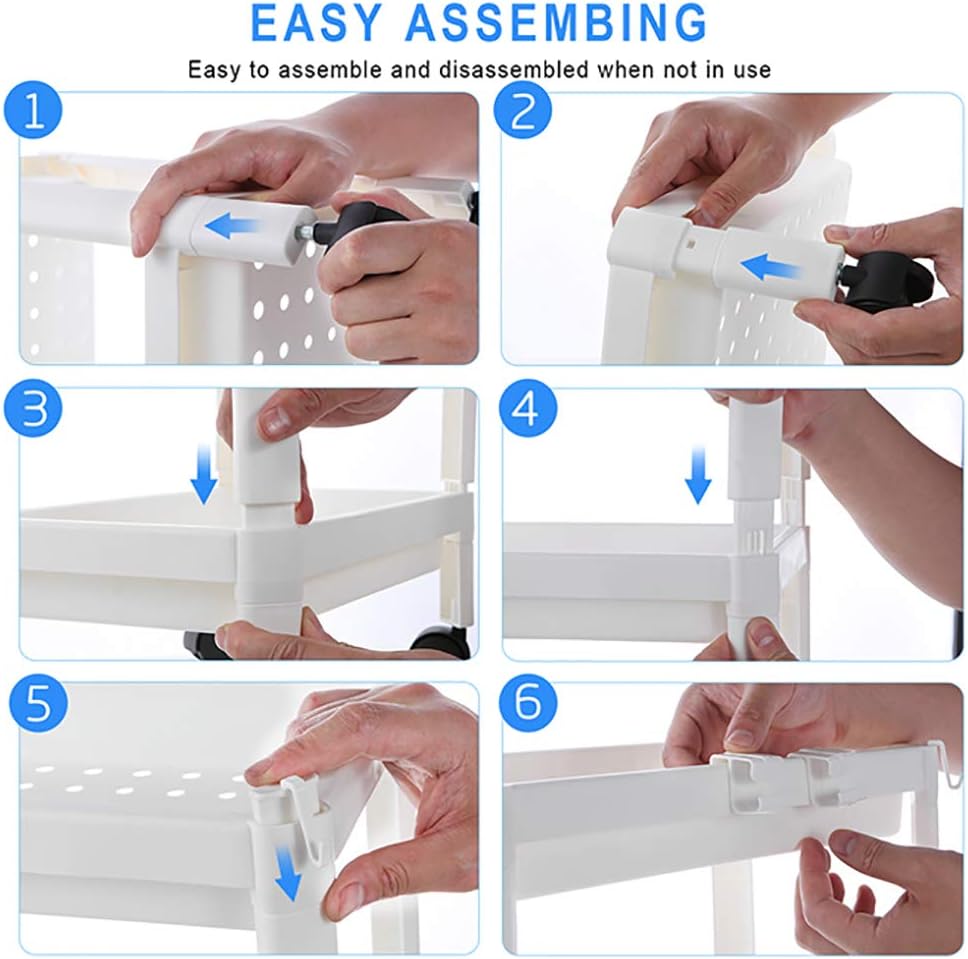 EASY ASSEMBING

Easy to assemble and disassembled when not in use

1

2

3

4

5

6