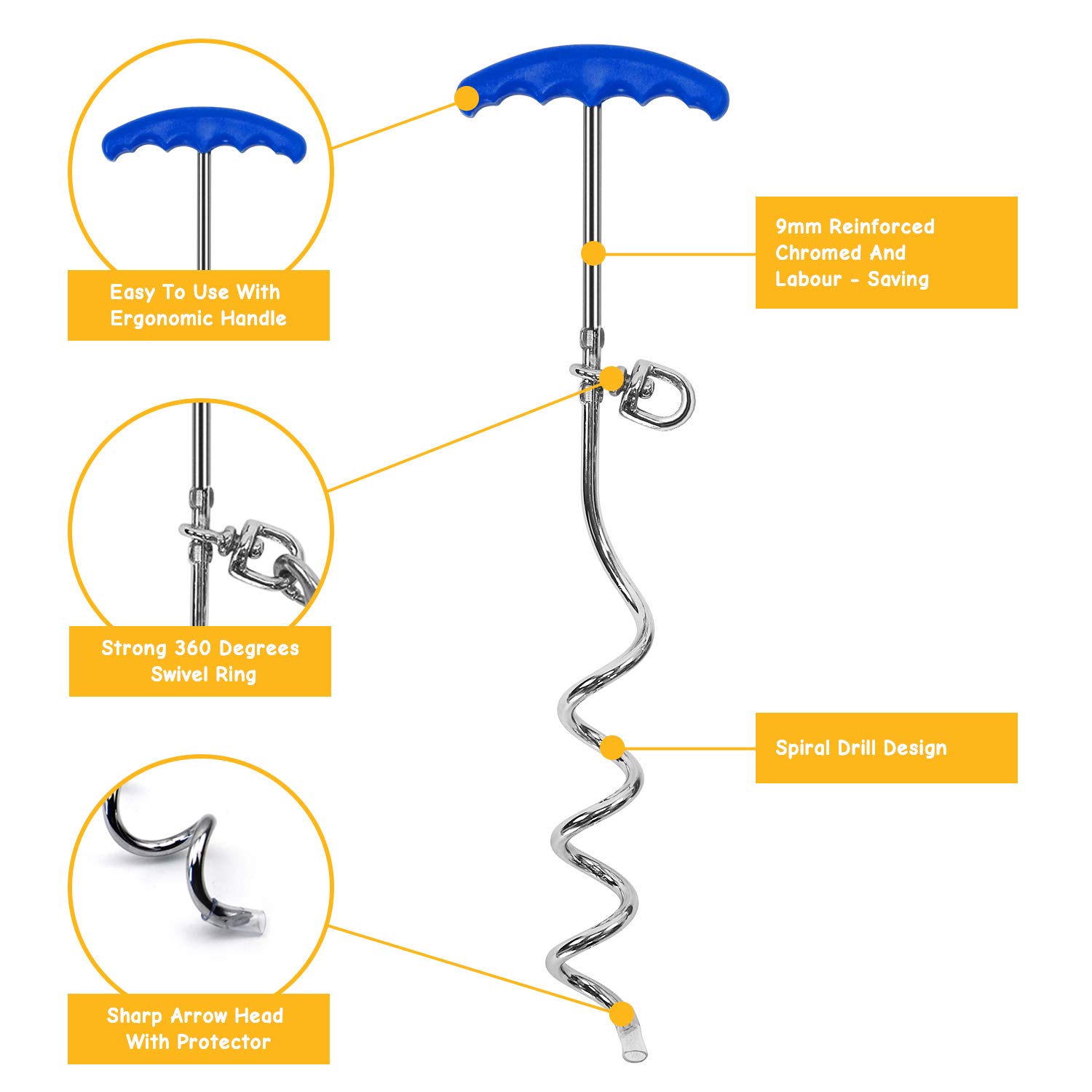 Easy To Use With Ergonomic Handle

9mm Reinforced Chromed And Labour - Saving

Strong 360 Degrees Swivel Ring

Spiral Drill Design

Sharp Arrow Head With Protector