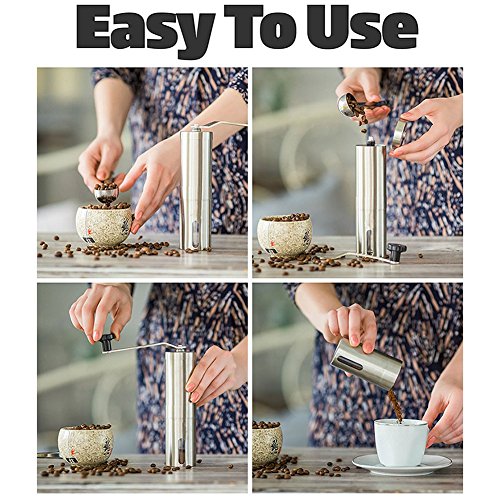 Easy To Use