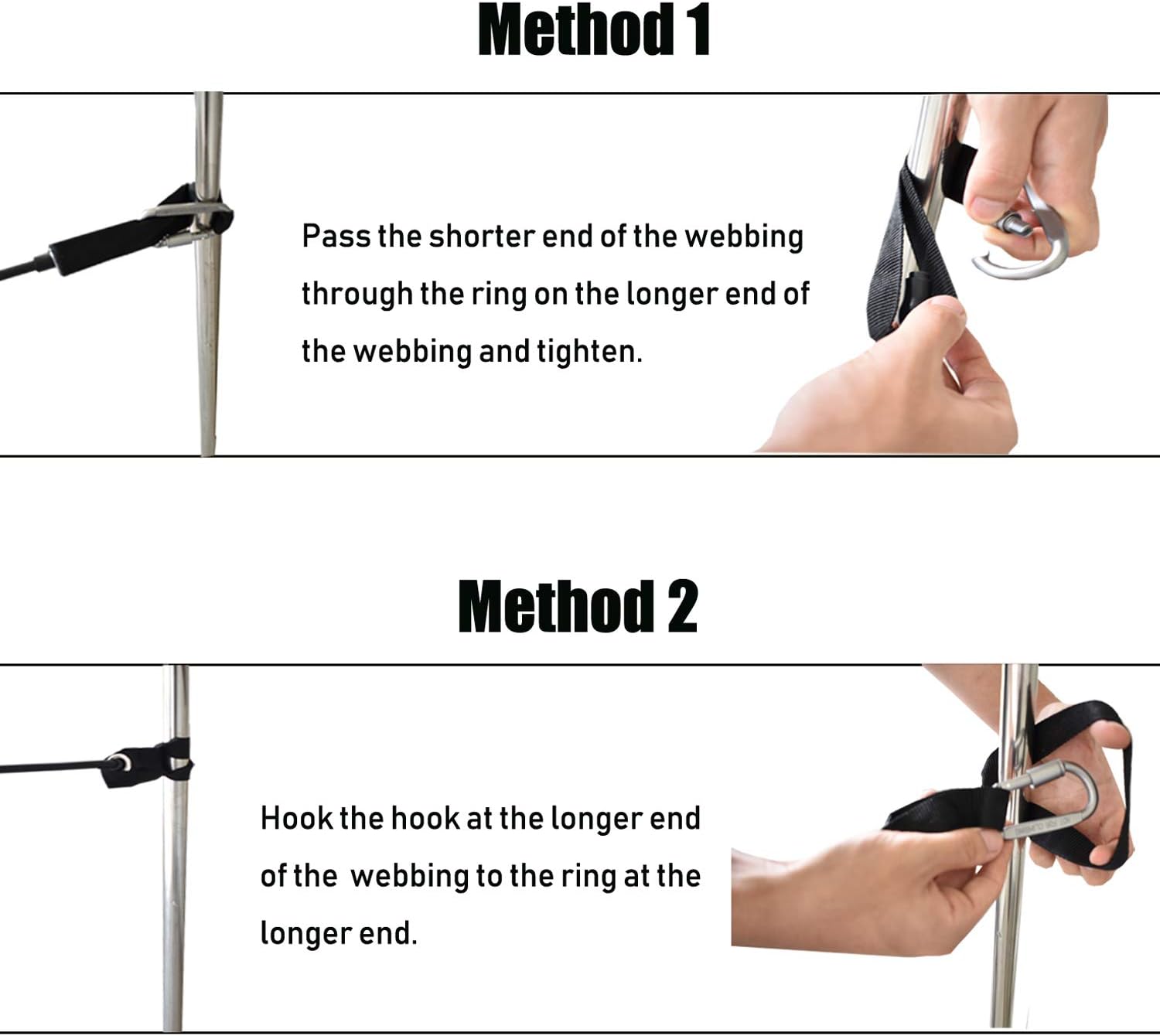 Method 1

Pass the shorter end of the webbing through the ring on the longer end of the webbing and tighten.

Method 2

Hook the hook at the longer end of the webbing to the ring at the longer end.