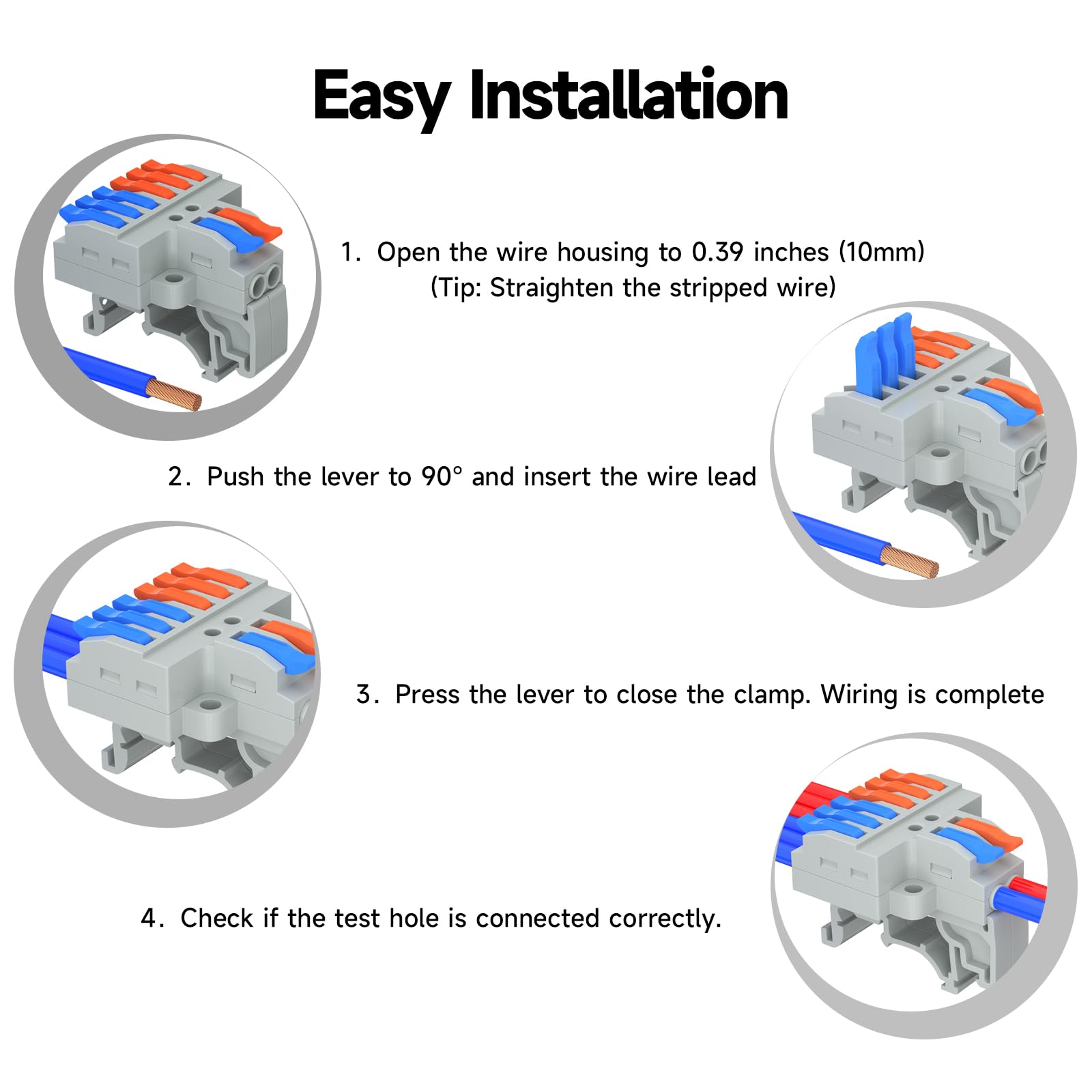 Easy Installation

1. Open the wire housing to 0.39 inches (10mm)
(Tip: Straighten the stripped wire)

2. Push the lever to 90° and insert the wire lead

3. Press the lever to close the clamp. Wiring is complete

4. Check if the test hole is connected correctly.