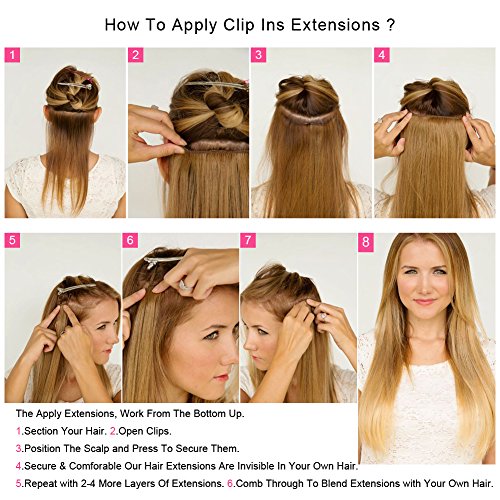 How To Apply Clip Ins Extensions ?

1

2

3

4

5

6

7

8

The Apply Extensions, Work From The Bottom Up.

1.Section Your Hair. 2.Open Clips.

3.Position The Scalp and Press To Secure Them.

4.Secure & Comforable Our Hair Extensions Are Invisible In Your Own Hair.

5.Repeat with 2-4 More Layers Of Extensions. 6.Comb Through To Blend Extensions with Your Own Hair.