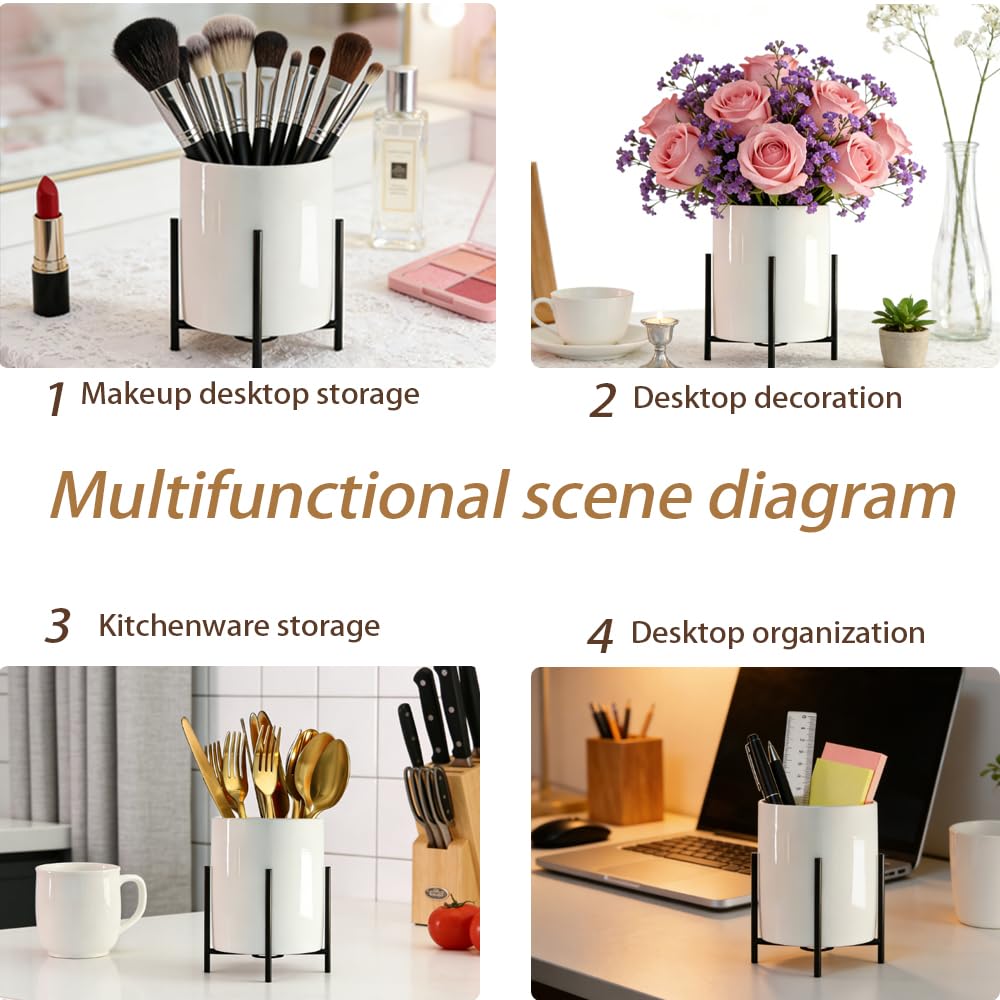 1 Makeup desktop storage

2 Desktop decoration

Multifunctional scene diagram

3 Kitchenware storage

4 Desktop organization