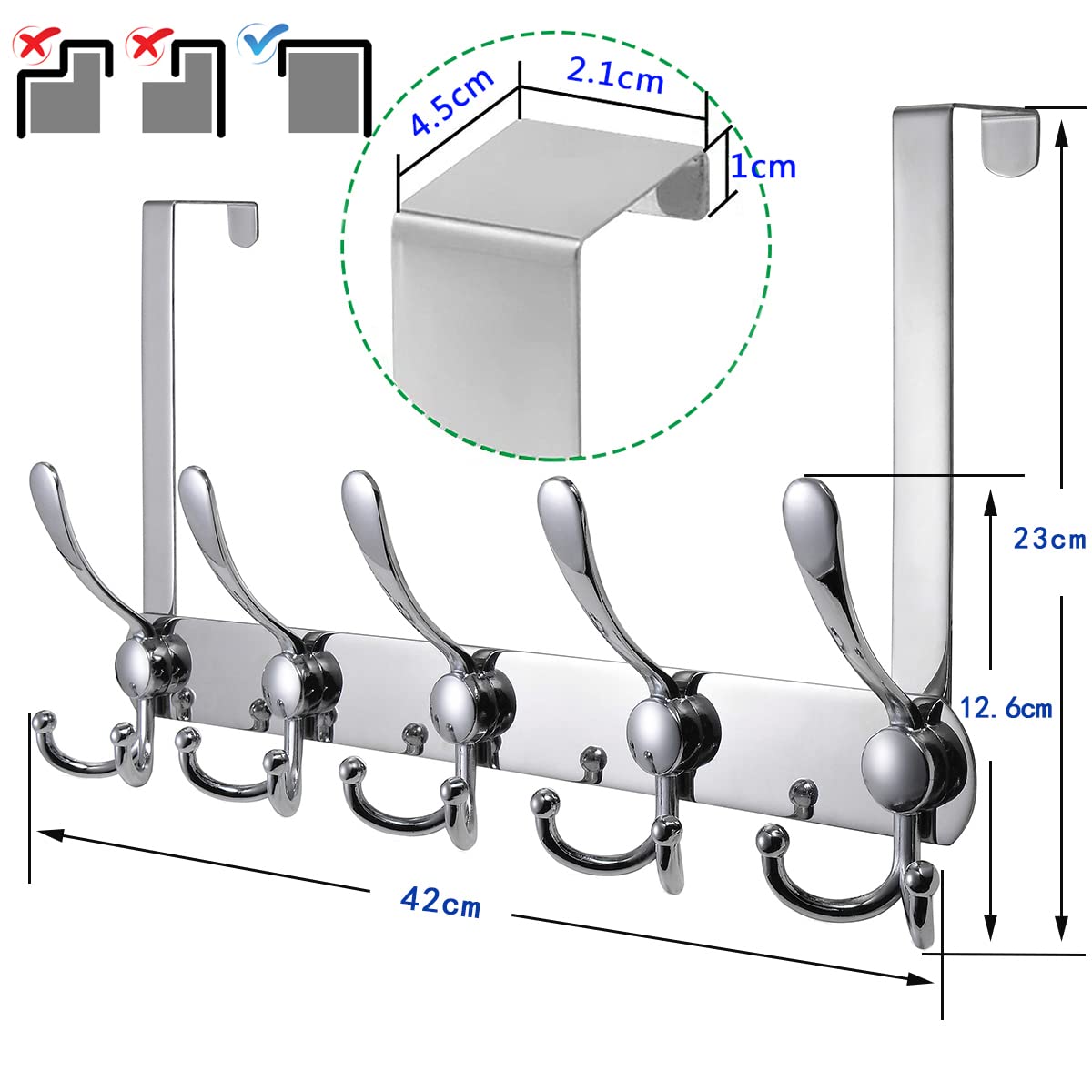 4.5cm
2.1cm
1cm
23cm
12.6cm
42cm