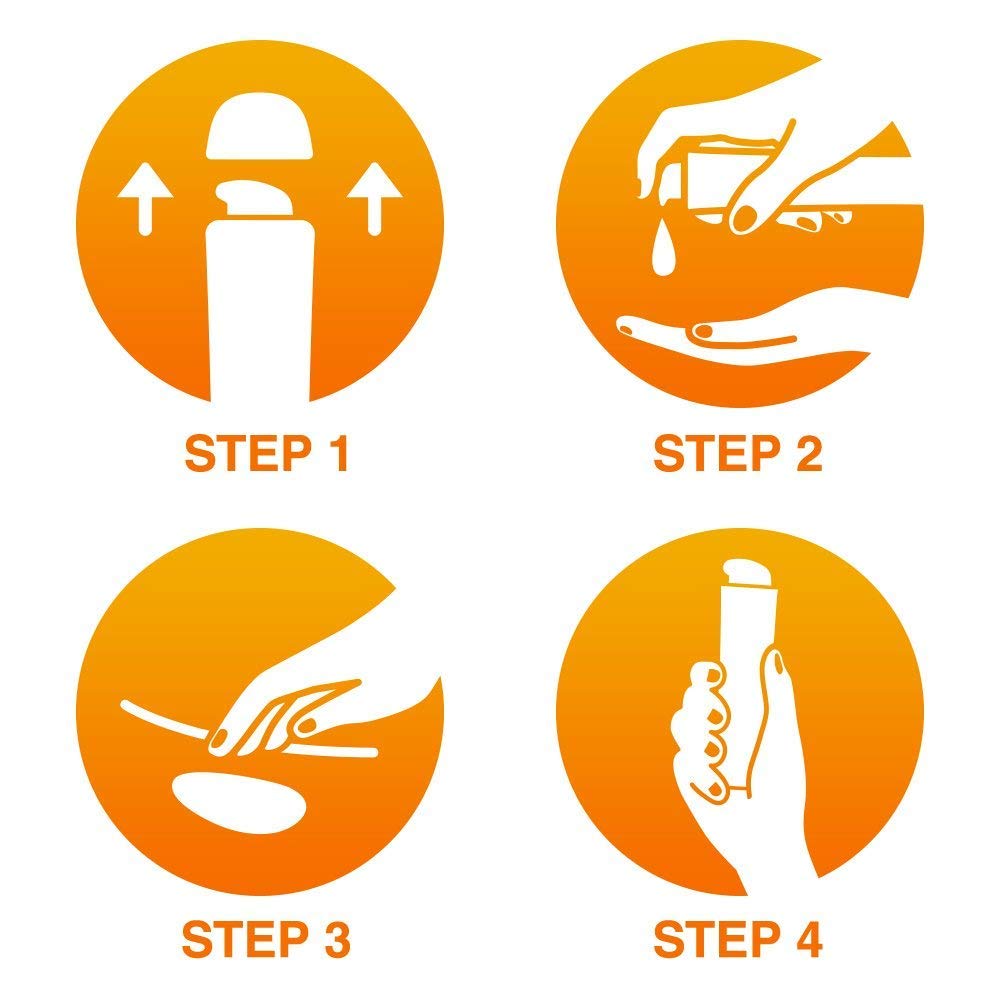 STEP 1

STEP 2

STEP 3

STEP 4