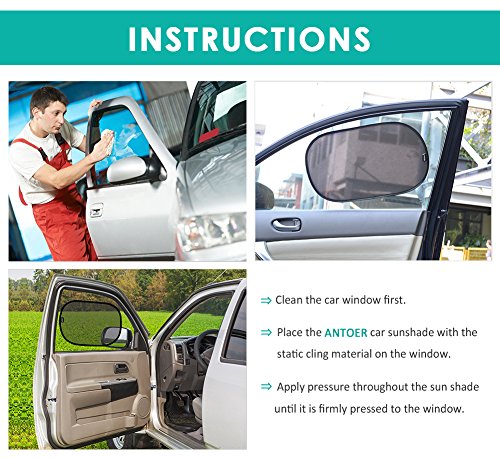 INSTRUCTIONS

⇒ Clean the car window first.

⇒ Place the ANTOER car sunshade with the static cling material on the window.

⇒ Apply pressure throughout the sun shade until it is firmly pressed to the window.