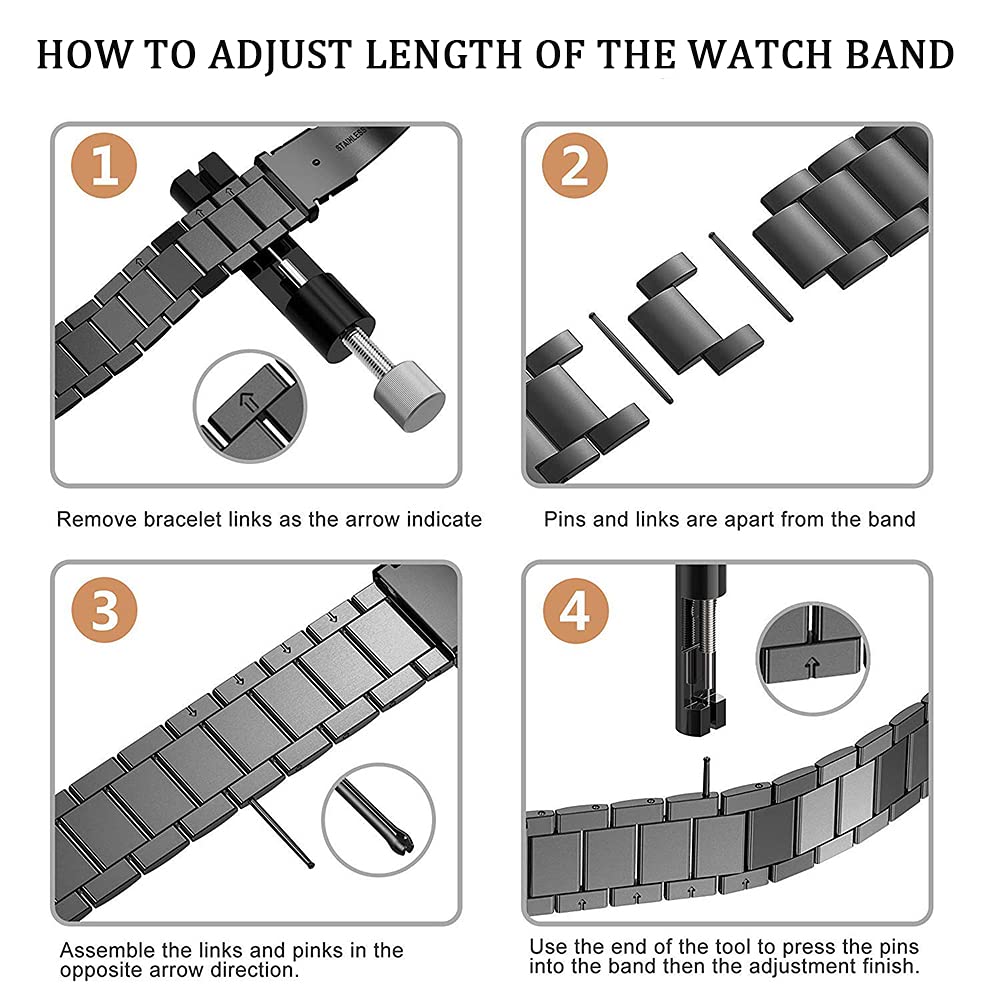 HOW TO ADJUST LENGTH OF THE WATCH BAND

1

STAINLESS

Remove bracelet links as the arrow indicate

2

Pins and links are apart from the band

3

Assemble the links and pinks in the opposite arrow direction.

4

Use the end of the tool to press the pins into the band then the adjustment finish.