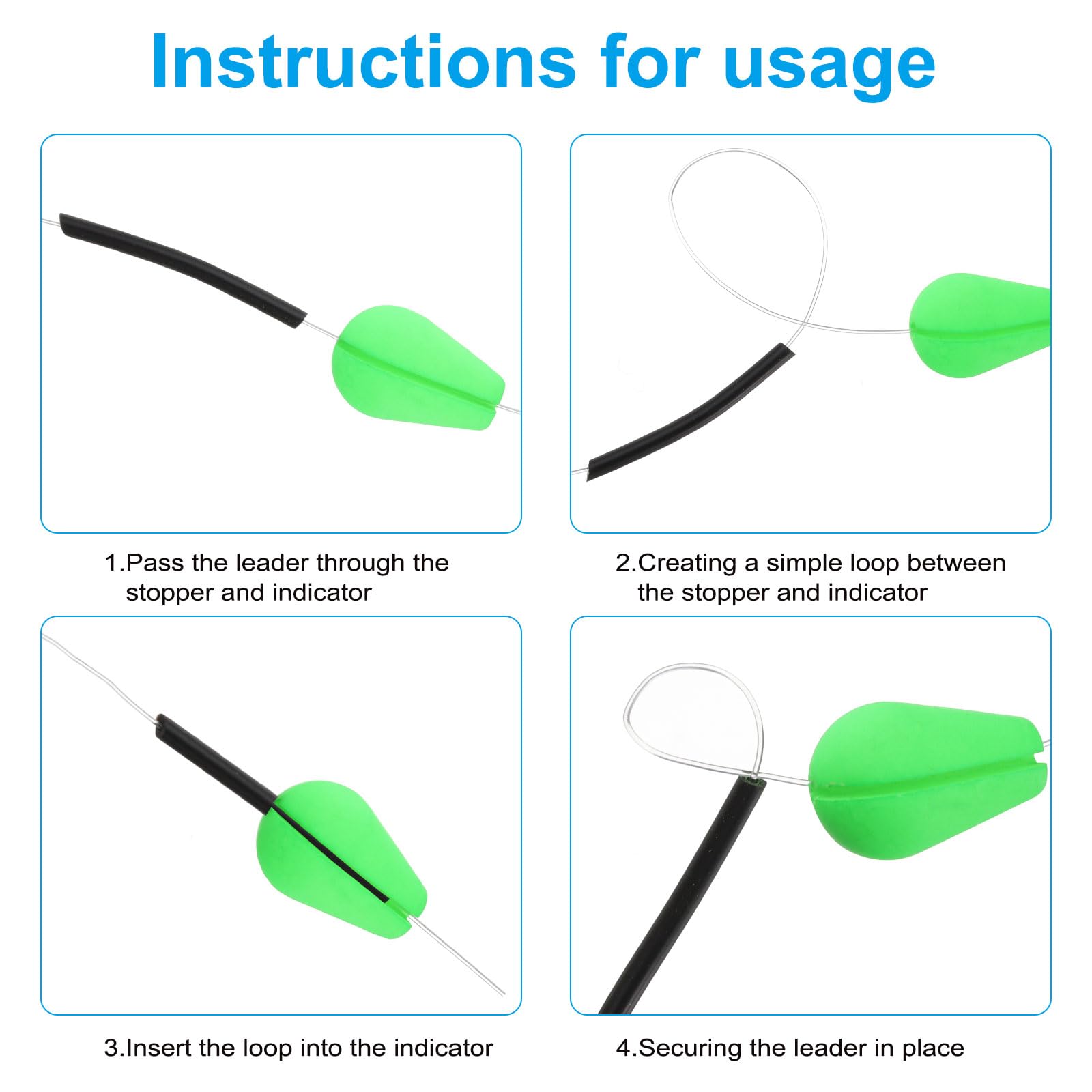 Instructions for usage

1.Pass the leader through the stopper and indicator

2.Creating a simple loop between the stopper and indicator

3.Insert the loop into the indicator

4.Securing the leader in place