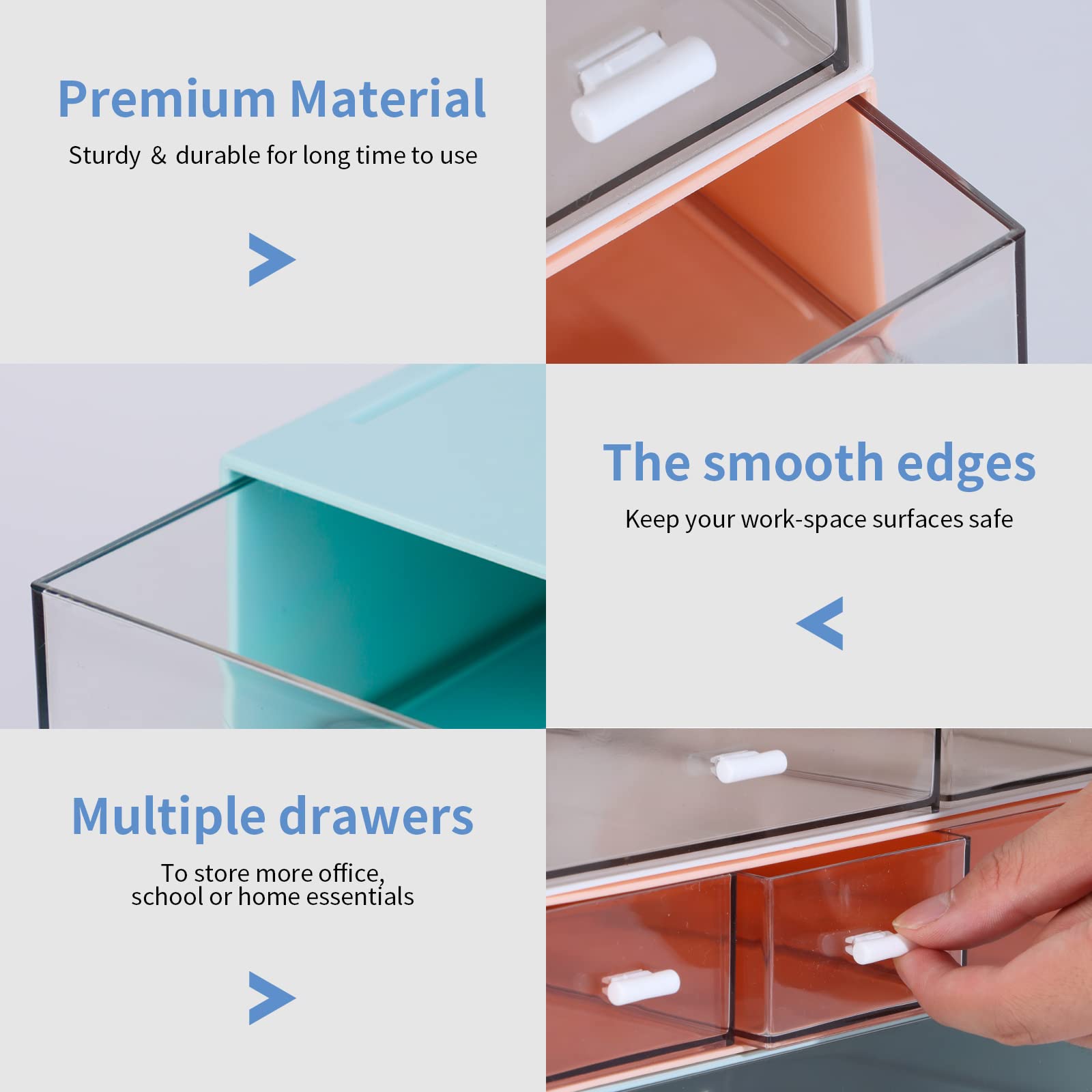 Premium Material

Sturdy & durable for long time to use

The smooth edges

Keep your work-space surfaces safe

Multiple drawers

To store more office, school or home essentials