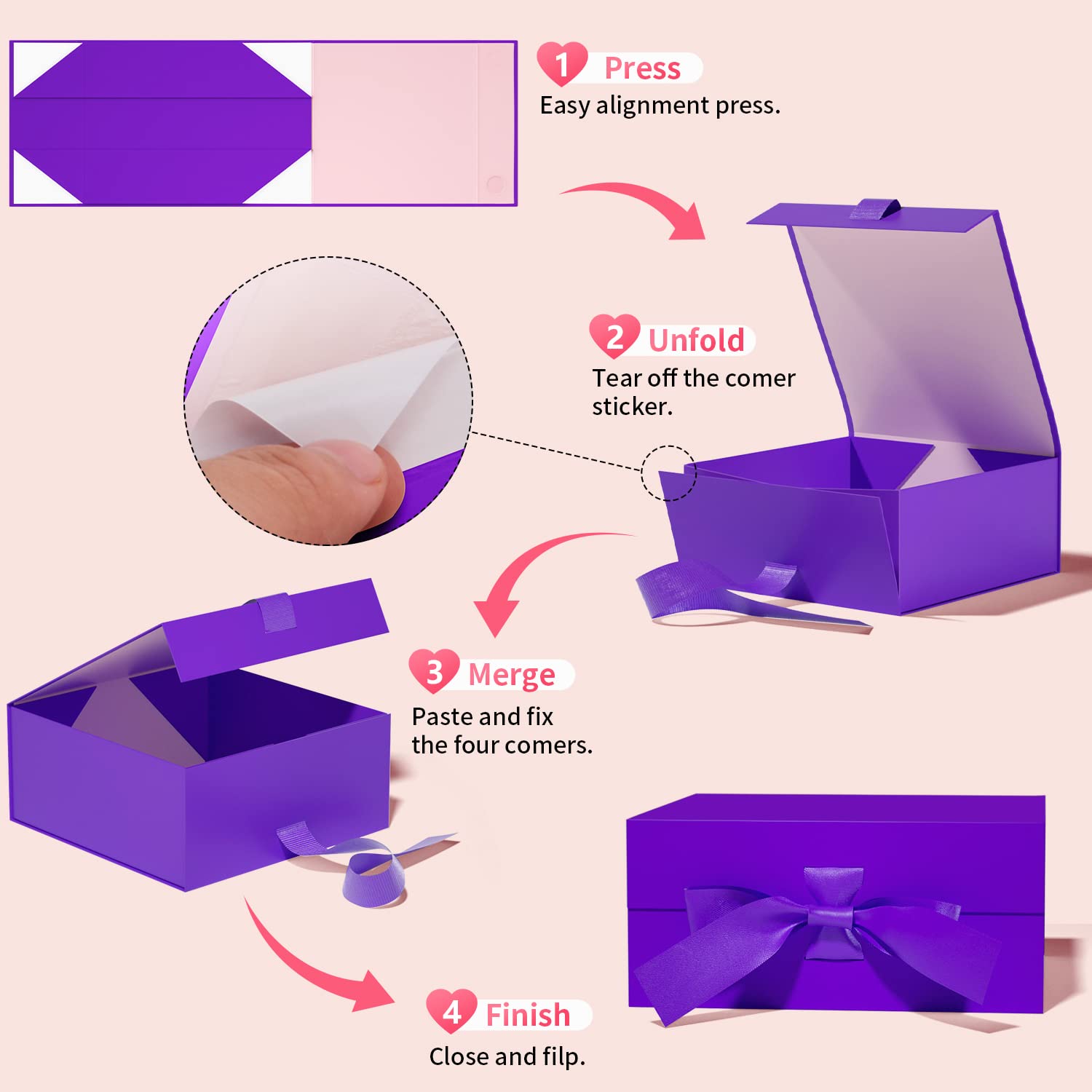 1 Press
Easy alignment press.

2 Unfold
Tear off the comer sticker.

3 Merge
Paste and fix the four comers.

4 Finish
Close and filp.