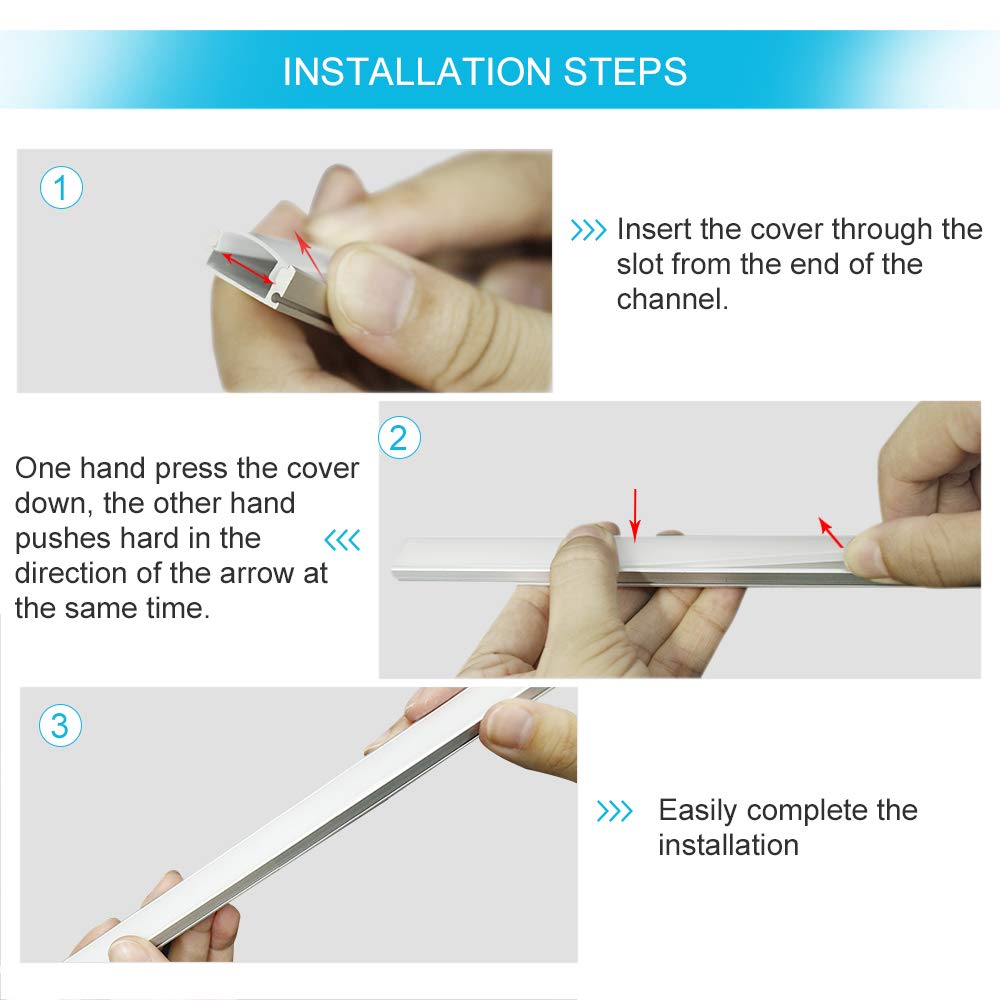 INSTALLATION STEPS

1

>>> Insert the cover through the slot from the end of the channel.

2

One hand press the cover down, the other hand pushes hard in the direction of the arrow at the same time. <<<

3

>>> Easily complete the installation