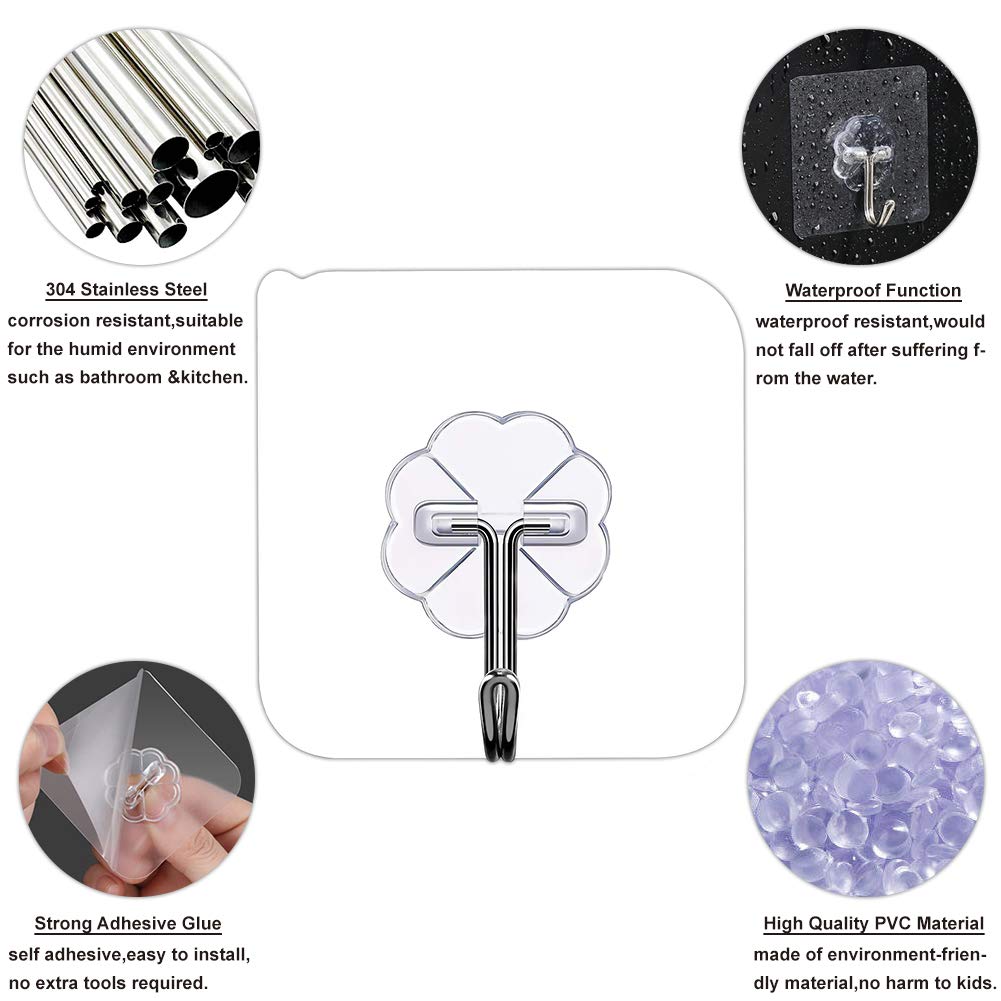 304 Stainless Steel

corrosion resistant,suitable for the humid environment such as bathroom &kitchen.

Waterproof Function

waterproof resistant,would not fall off after suffering from the water.

Strong Adhesive Glue

self adhesive,easy to install, no extra tools required.

High Quality PVC Material

made of environment-friendly material,no harm to kids.