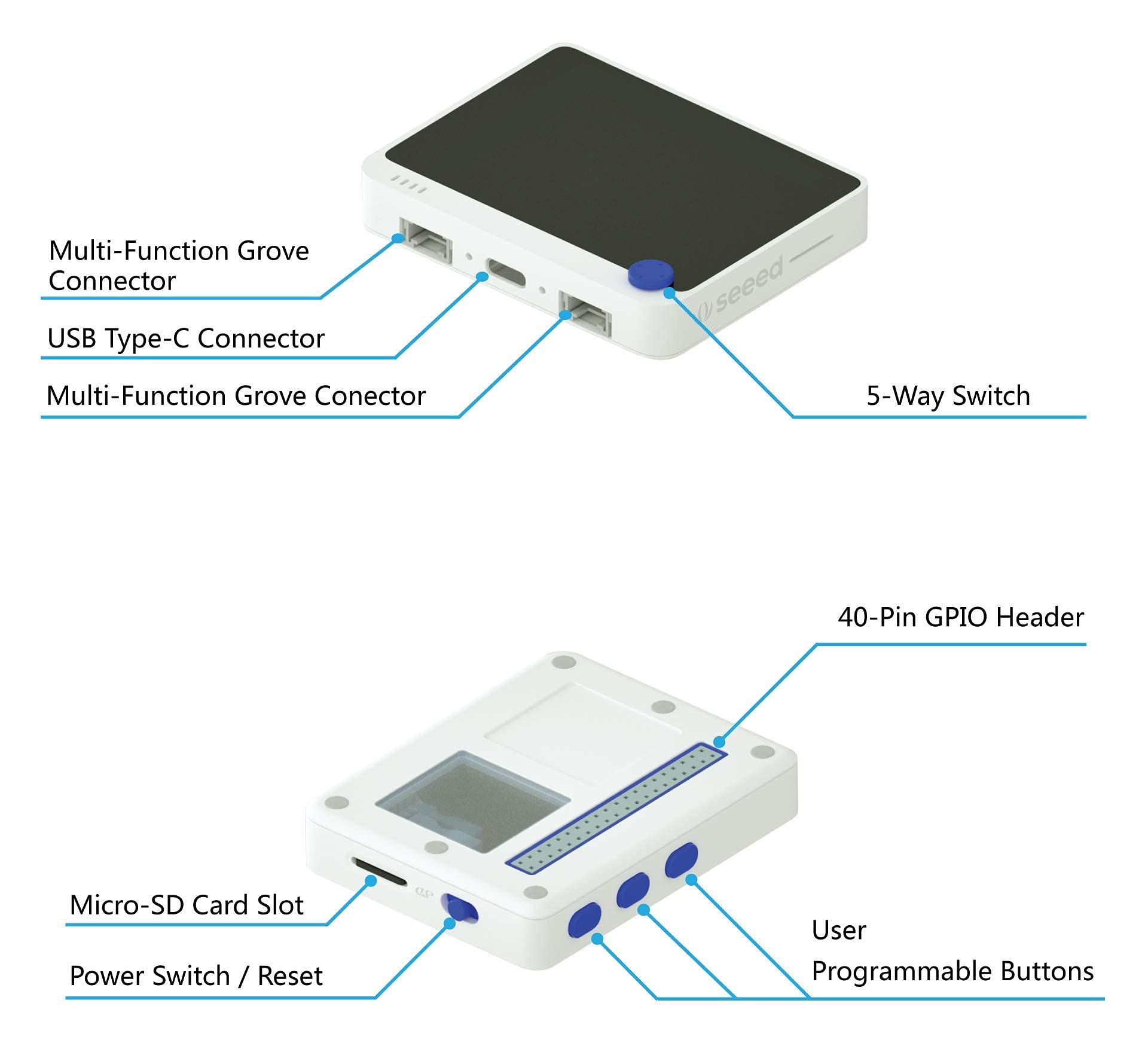 Multi-Function Grove Connector

USB Type-C Connector

Multi-Function Grove Conector

seeed

5-Way Switch

40-Pin GPIO Header

Micro-SD Card Slot

Power Switch / Reset

User Programmable Buttons