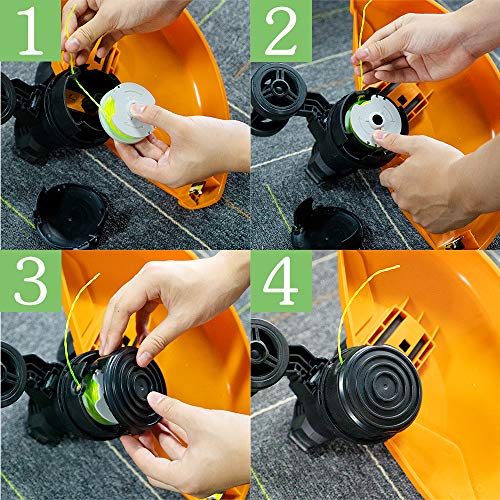 1

2

3

4