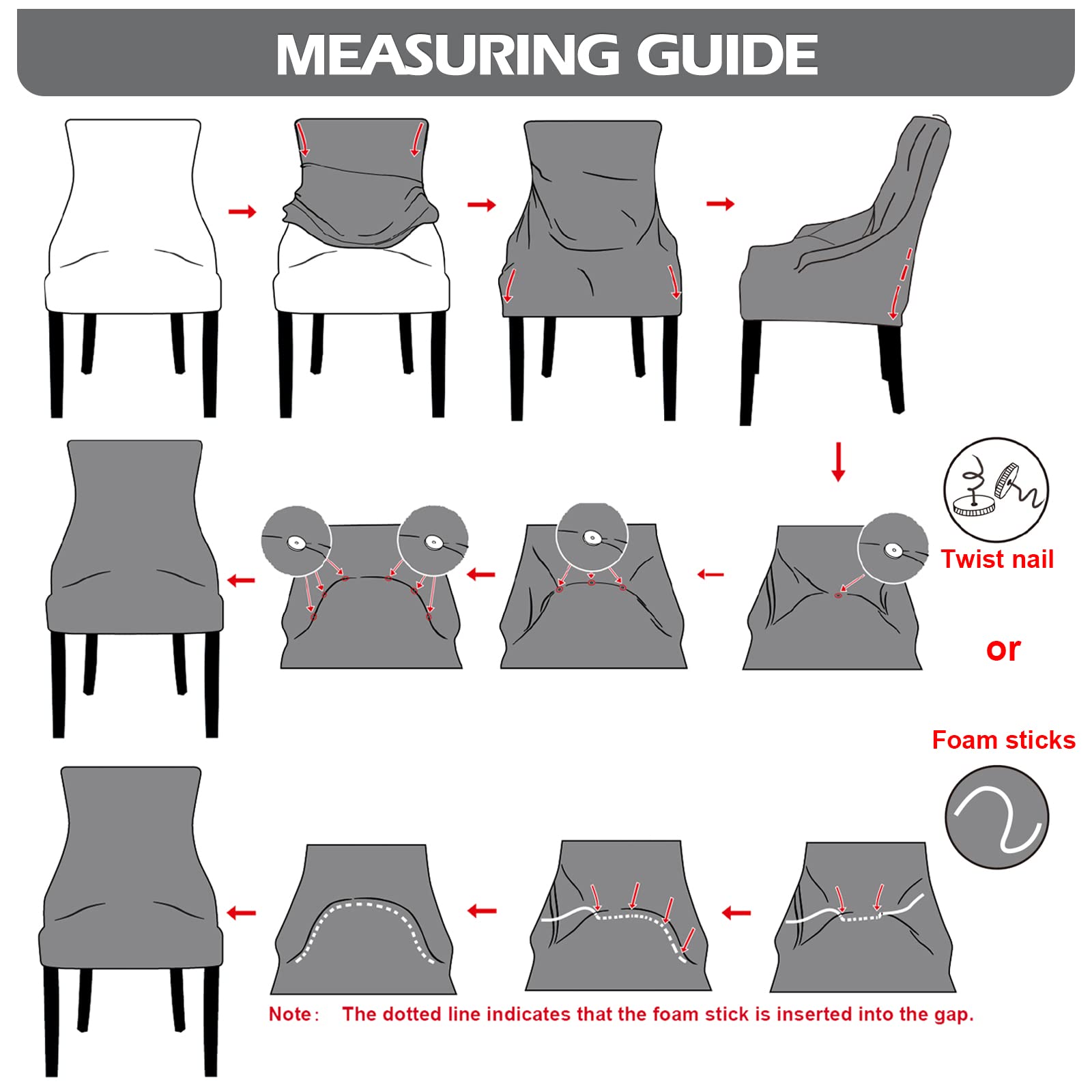 MEASURING GUIDE

Twist nail

or

Foam sticks

Note: The dotted line indicates that the foam stick is inserted into the gap.