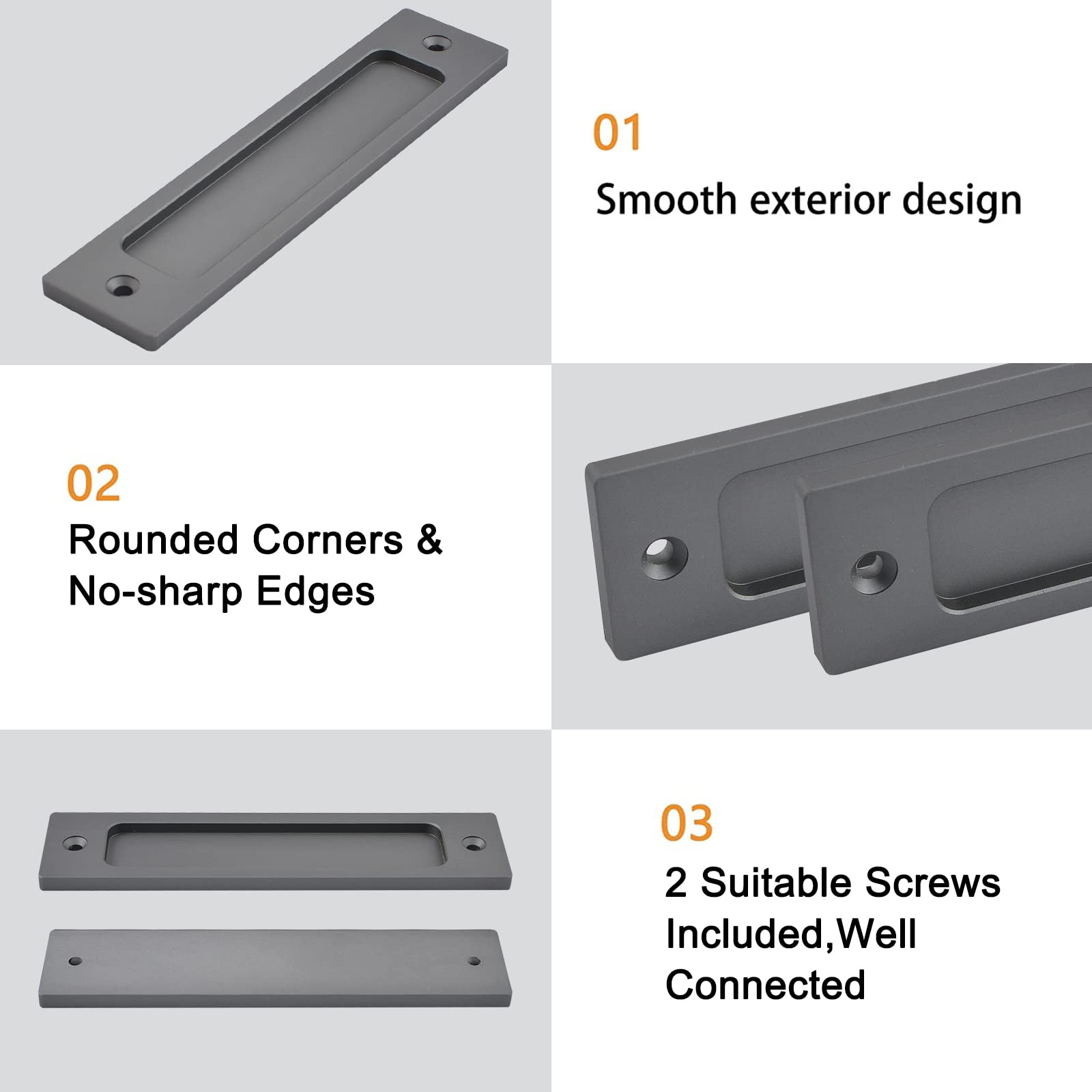 01
Smooth exterior design

02
Rounded Corners & No-sharp Edges

03
2 Suitable Screws Included,Well Connected