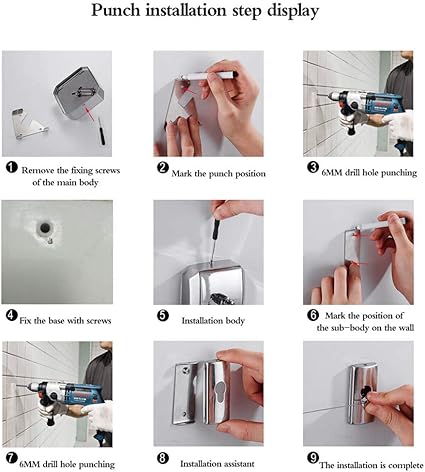 Punch installation step display

❶ Remove the fixing screws of the main body

❷ Mark the punch position

❸ 6MM drill hole punching

❹ Fix the base with screws

❺ Installation body

❻ Mark the position of the sub-body on the wall

❼ 6MM drill hole punching

❽ Installation assistant

❾ The installation is complete