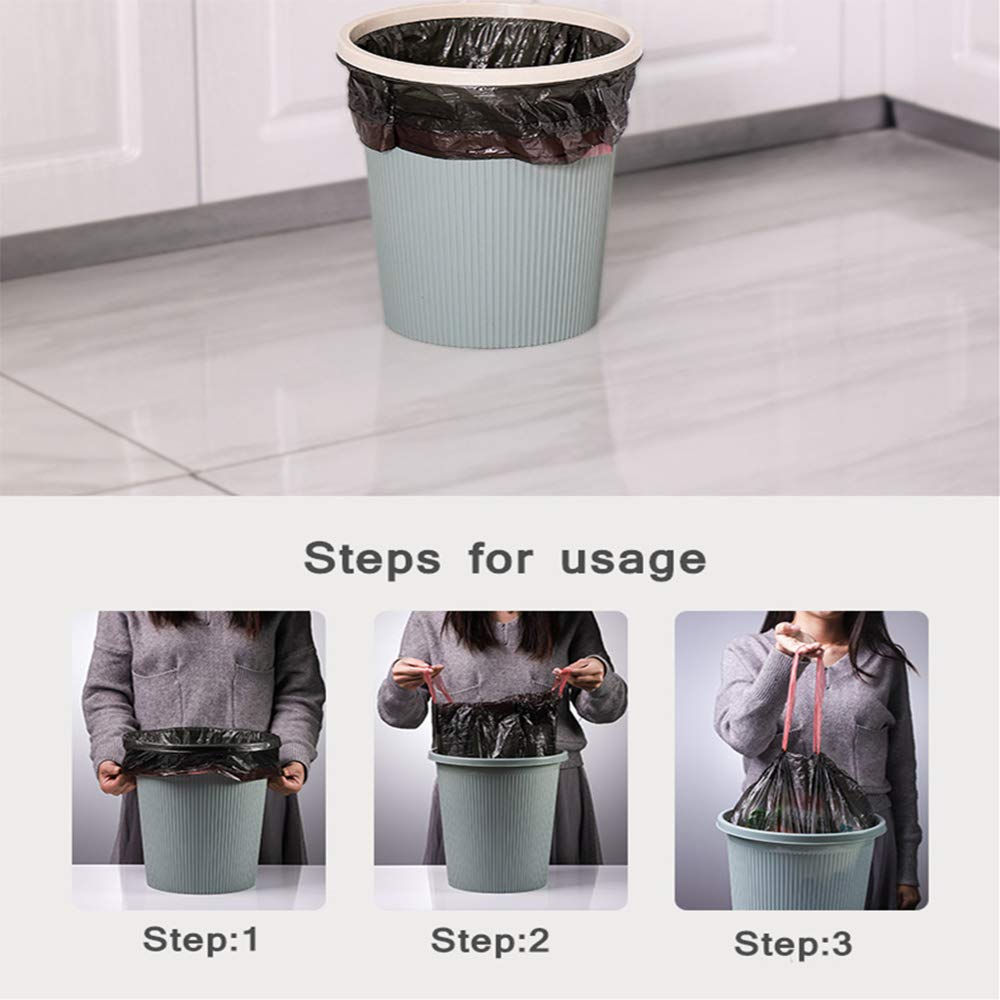 Steps for usage

Step:1

Step:2

Step:3