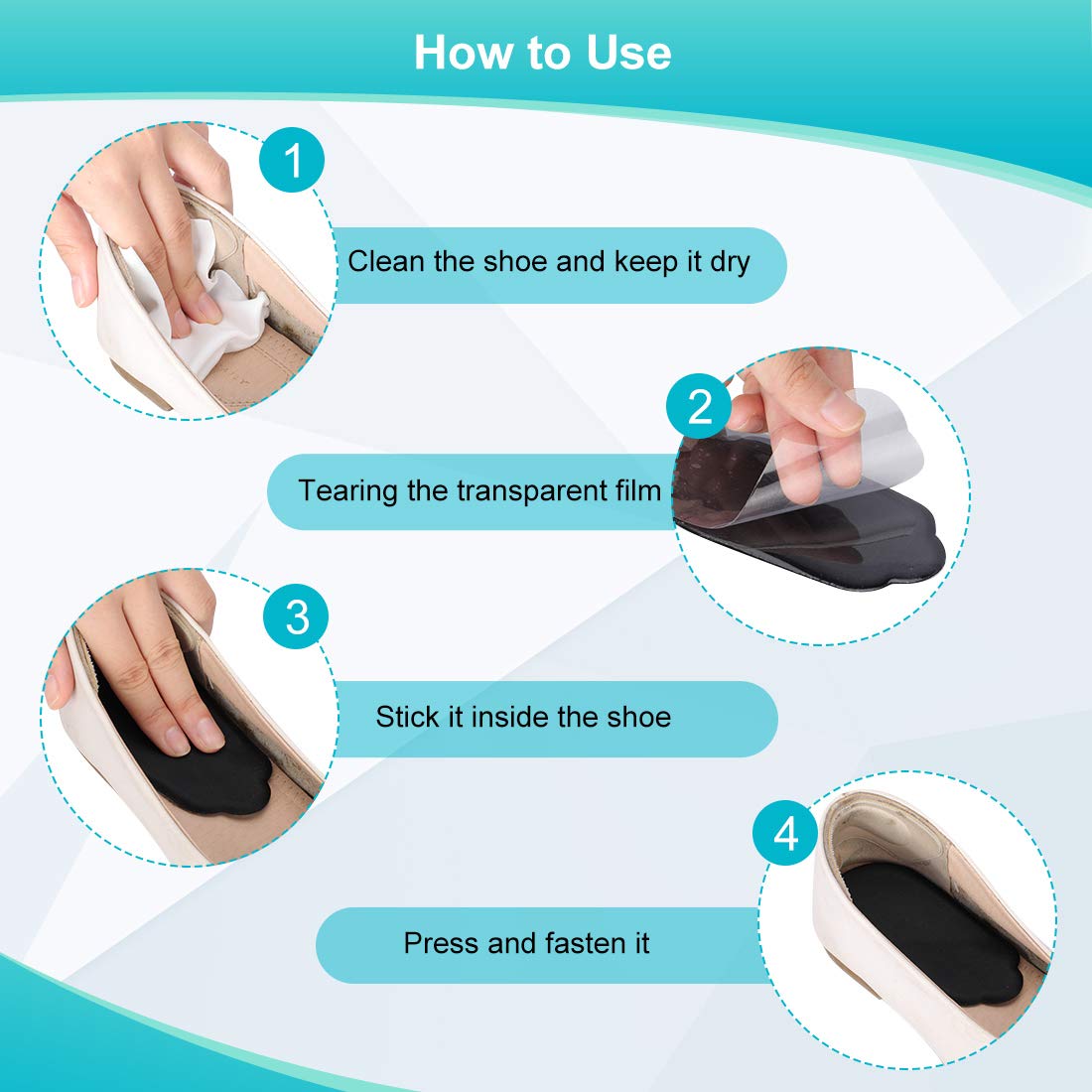 How to Use

1

Clean the shoe and keep it dry

2

Tearing the transparent film

3

Stick it inside the shoe

4

Press and fasten it